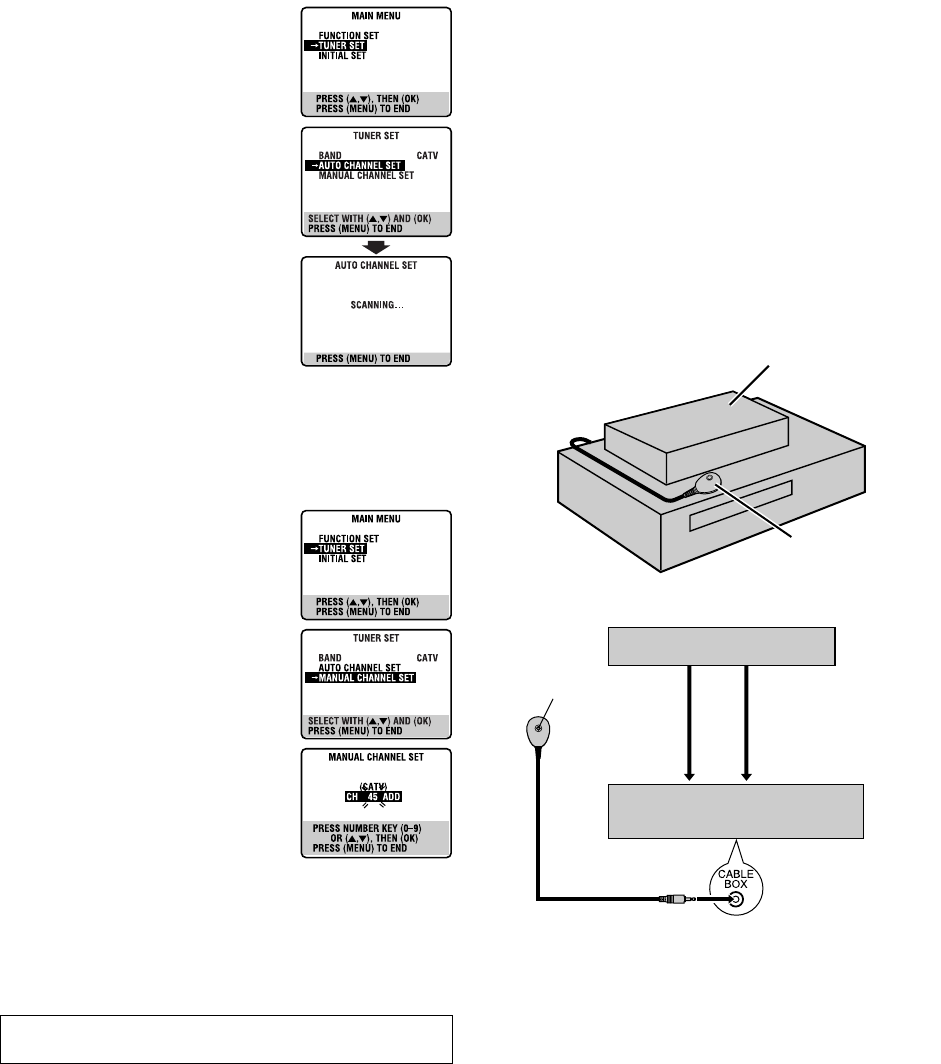 MAIN MENU

FUNCTION SET
→TUNER SET
INITIAL SET

PRESS (▲,▼), THEN (OK)
PRESS (MENU) TO END

TUNER SET

BAND CATV
→AUTO CHANNEL SET
MANUAL CHANNEL SET

SELECT WITH (▲,▼) AND (OK)
PRESS (MENU) TO END

AUTO CHANNEL SET

SCANNING...

PRESS (MENU) TO END

MAIN MENU

FUNCTION SET
→TUNER SET
INITIAL SET

PRESS (▲,▼), THEN (OK)
PRESS (MENU) TO END

TUNER SET

BAND CATV
AUTO CHANNEL SET
→MANUAL CHANNEL SET

SELECT WITH (▲,▼) AND (OK)
PRESS (MENU) TO END

MANUAL CHANNEL SET

(CATV)
CH 45 ADD

PRESS NUMBER KEY (0–9)
OR (▲,▼), THEN (OK)
PRESS (MENU) TO END

CABLE BOX