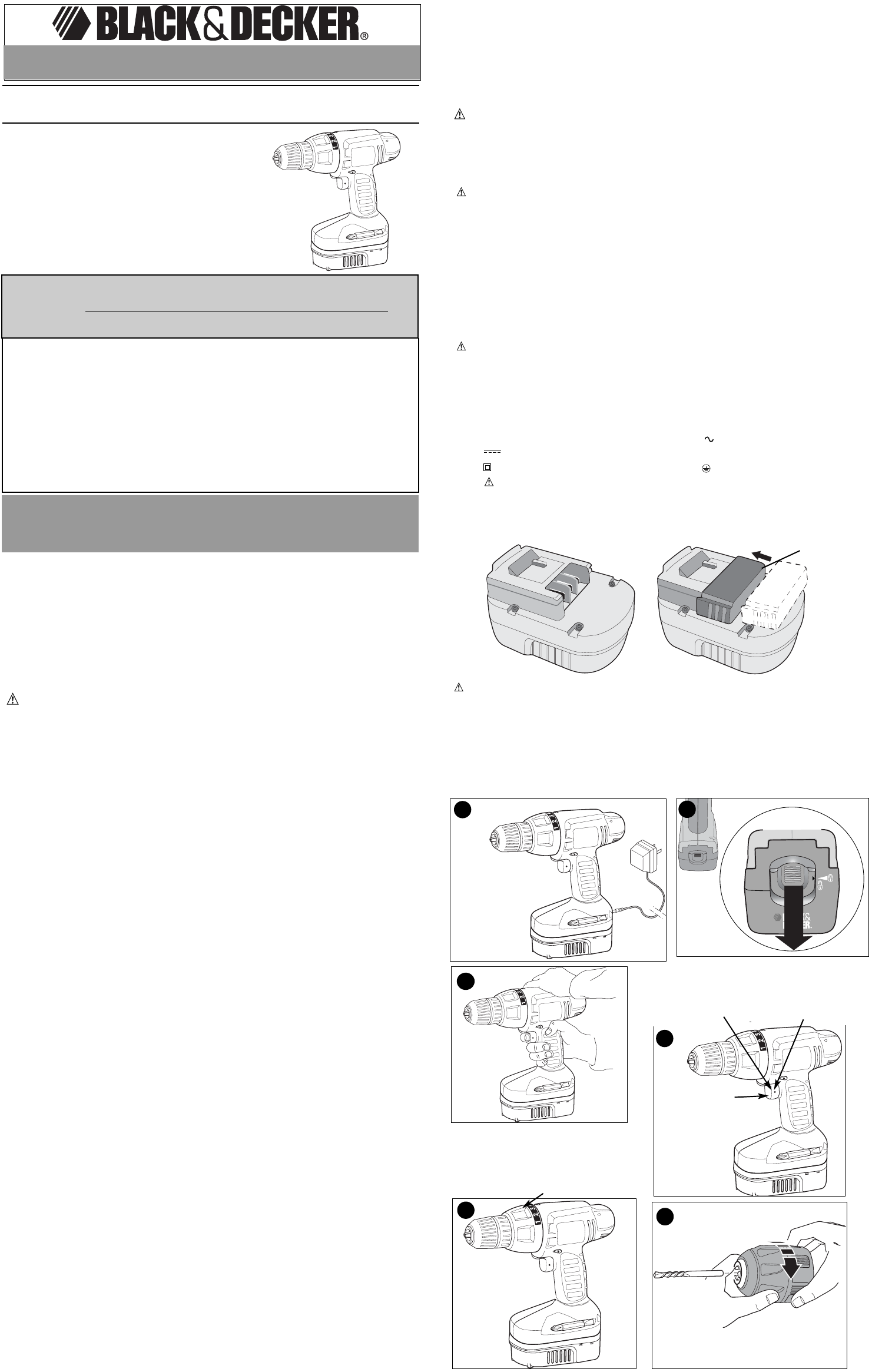 BLACK&DECKER®