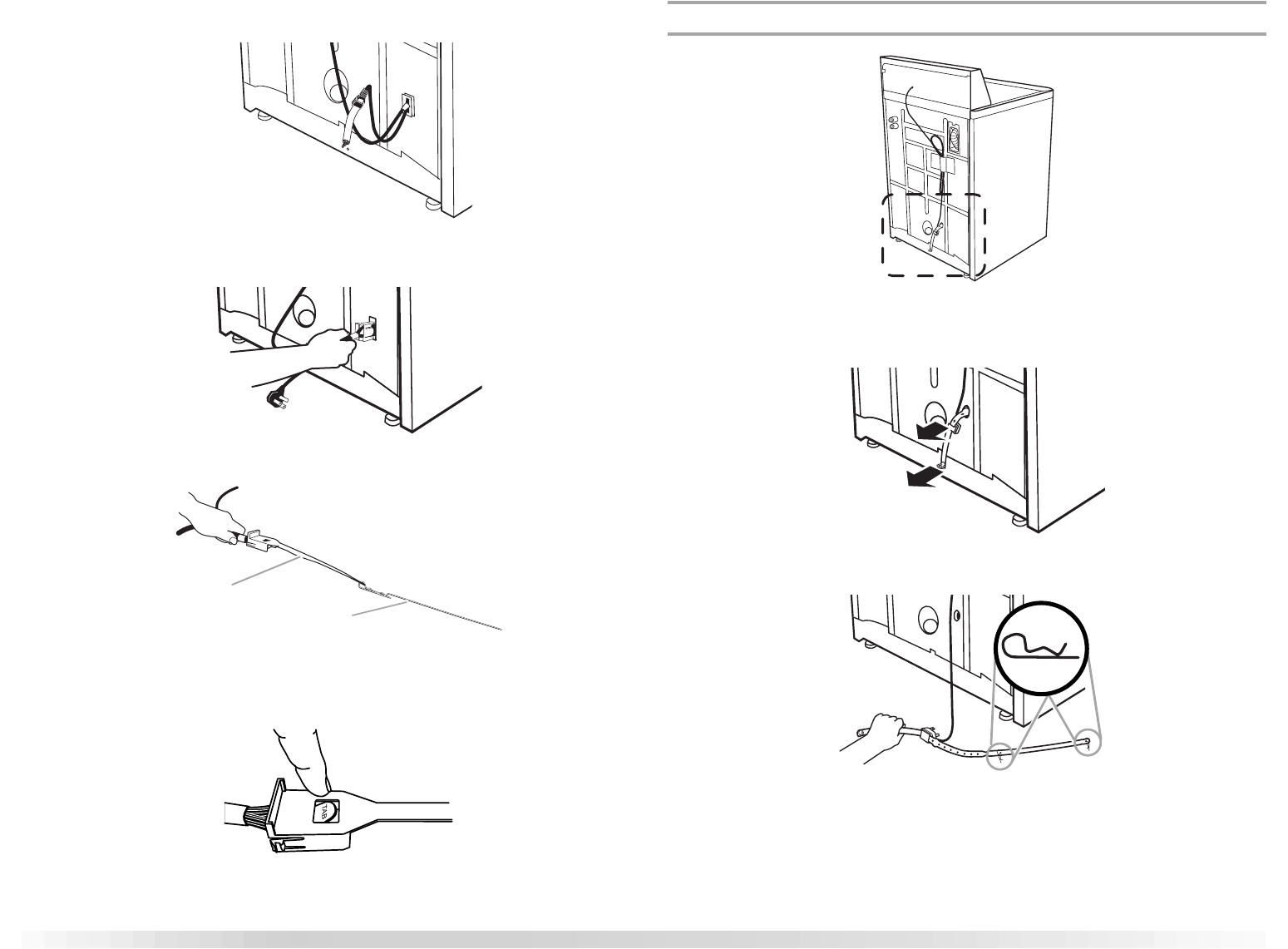 TAB