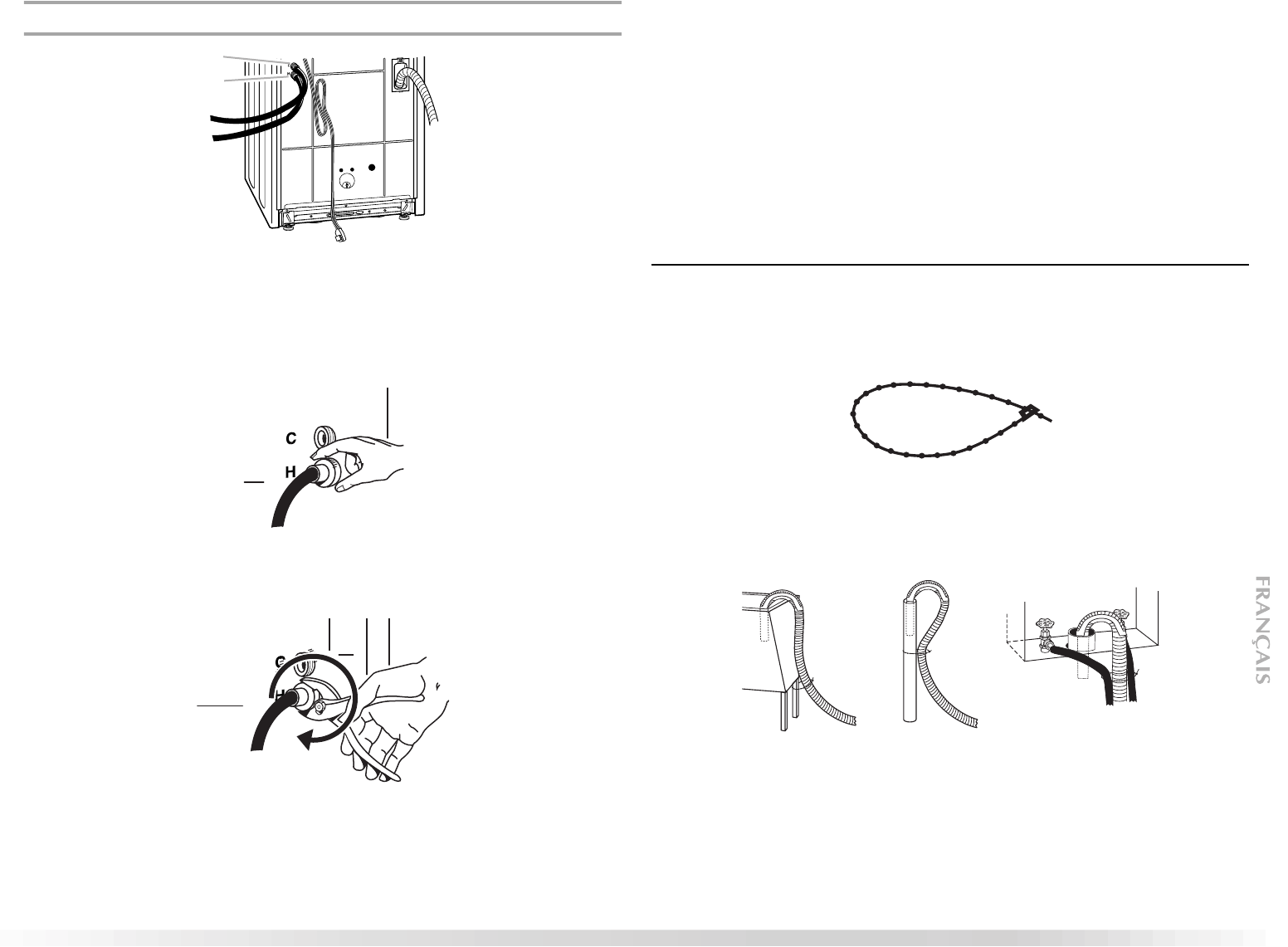 C
H

G
H

FRANÇAIS