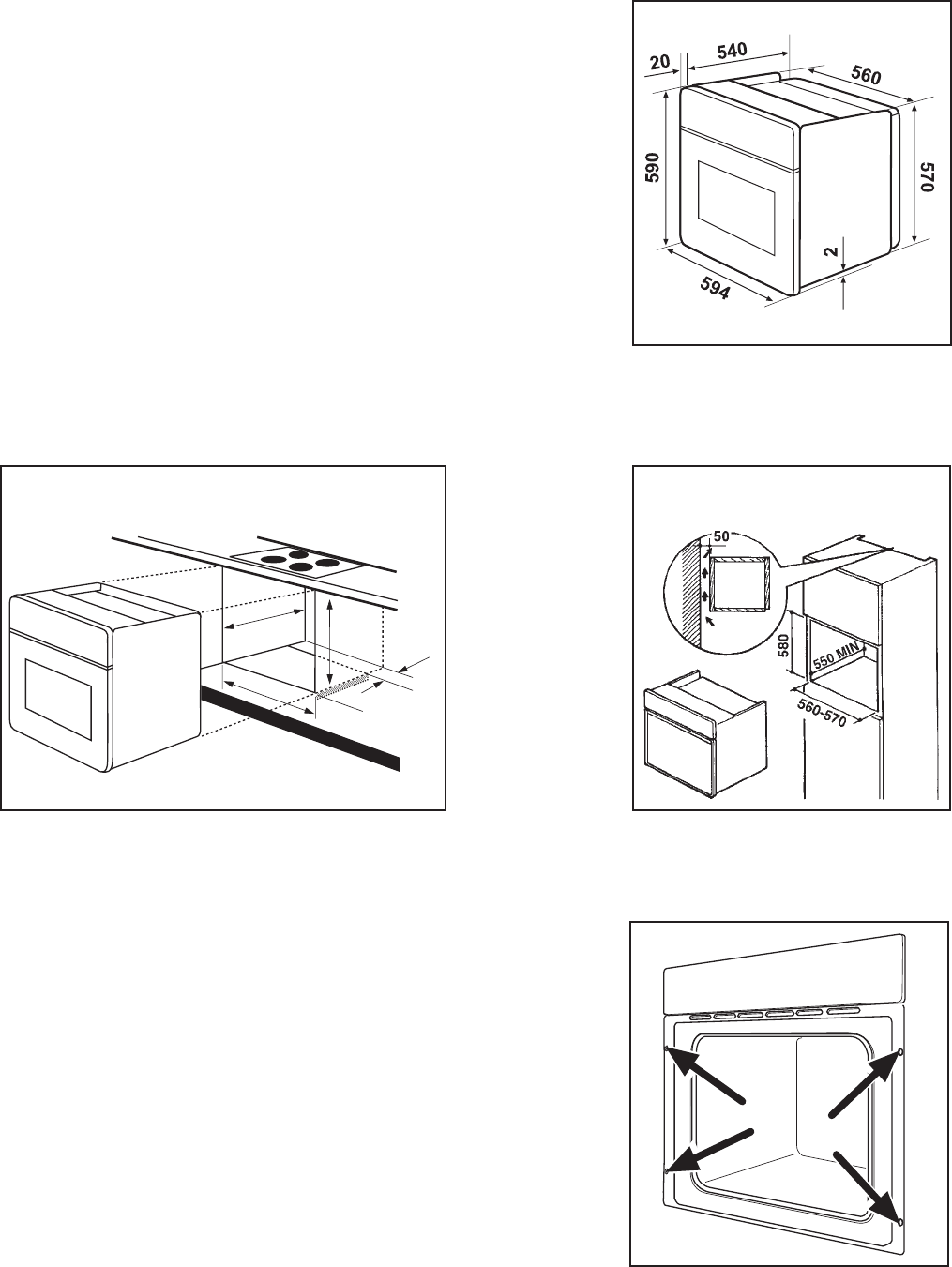 20
540
560
590
570
2
594

50
580
550 MIN
560-570