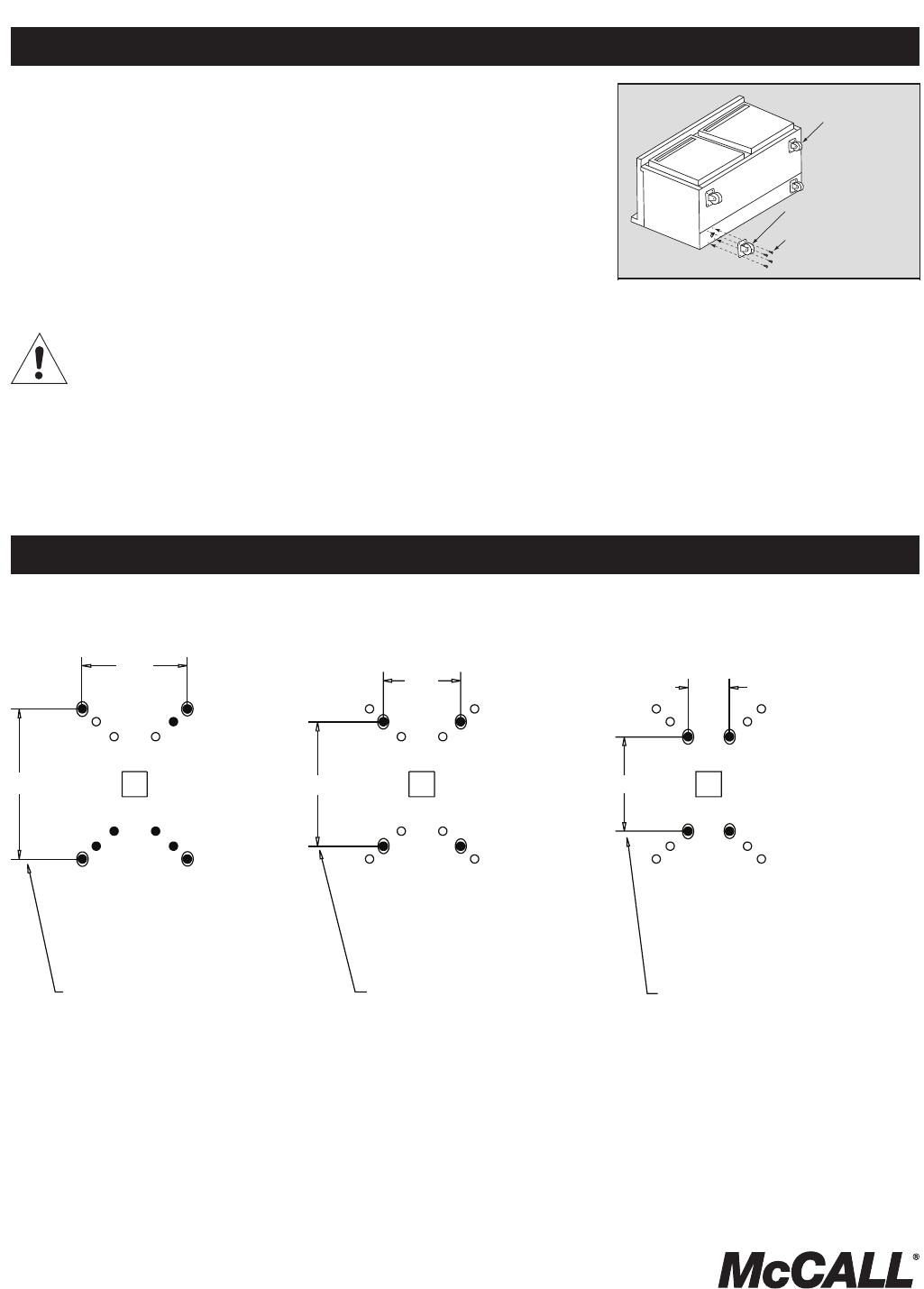 McCALL®