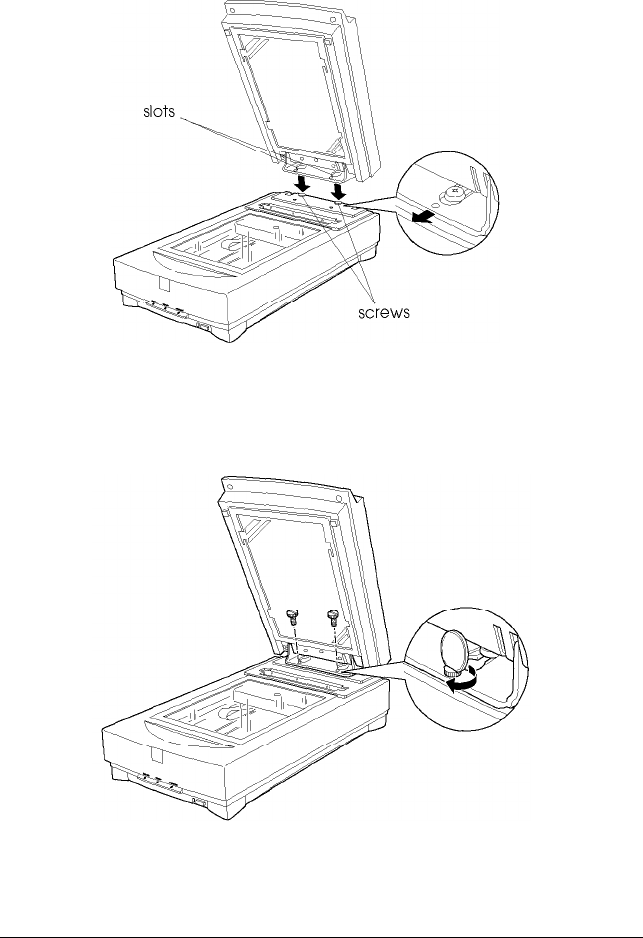 slots

screws