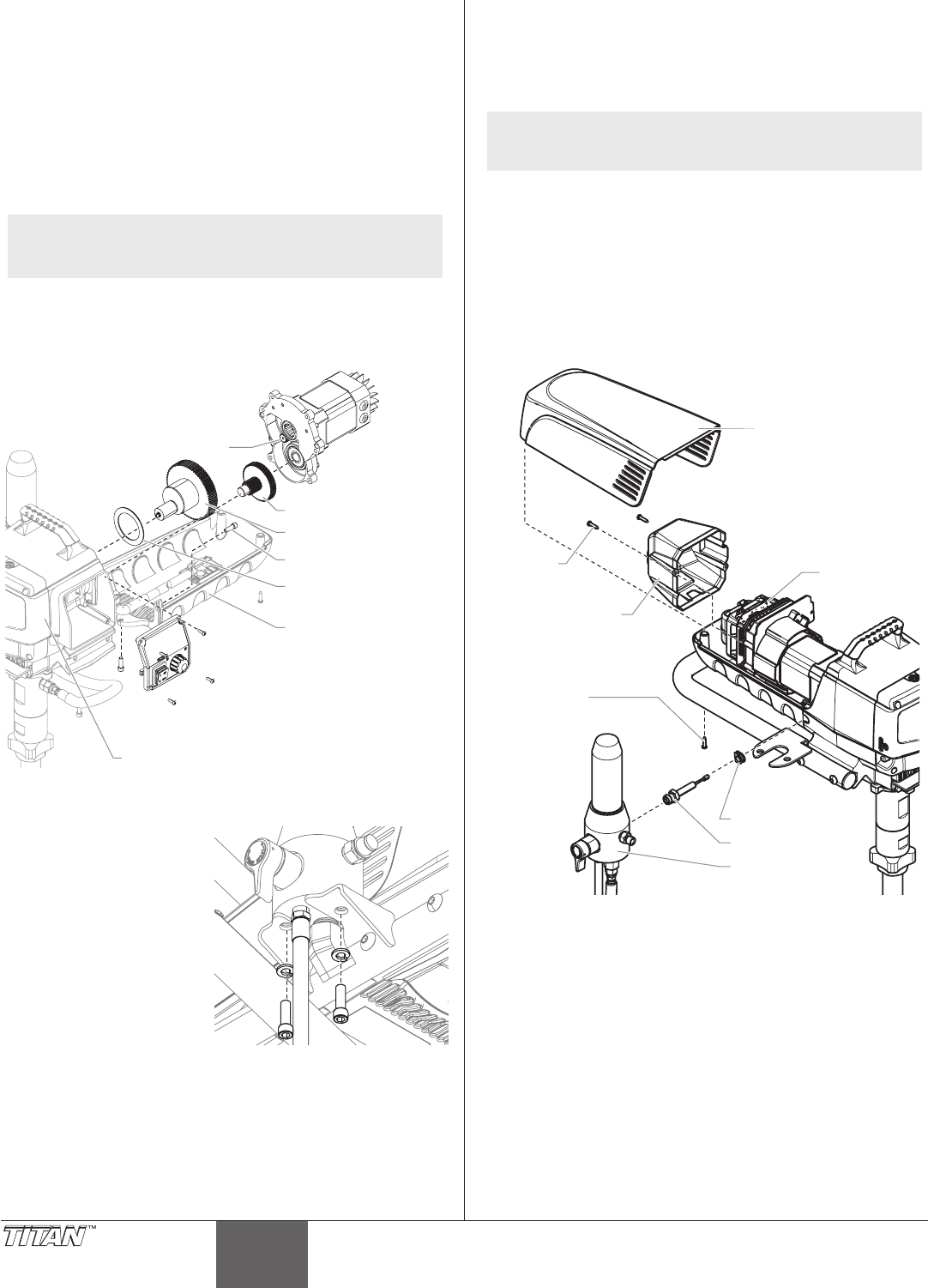 TITAN™