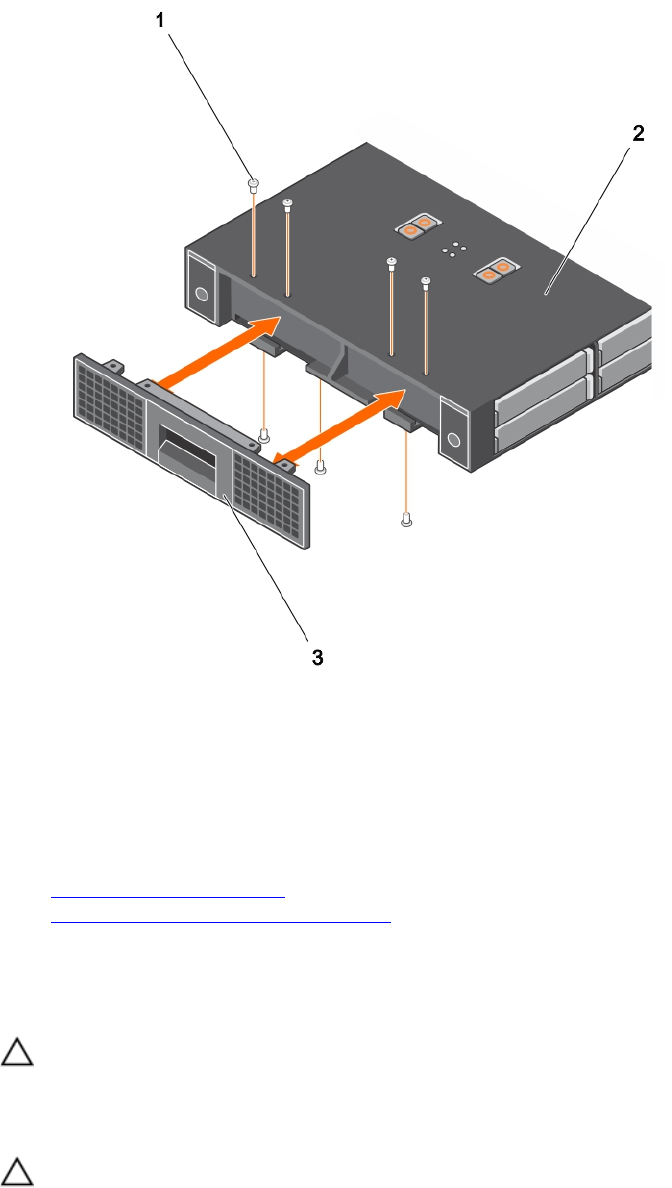 1

2

3