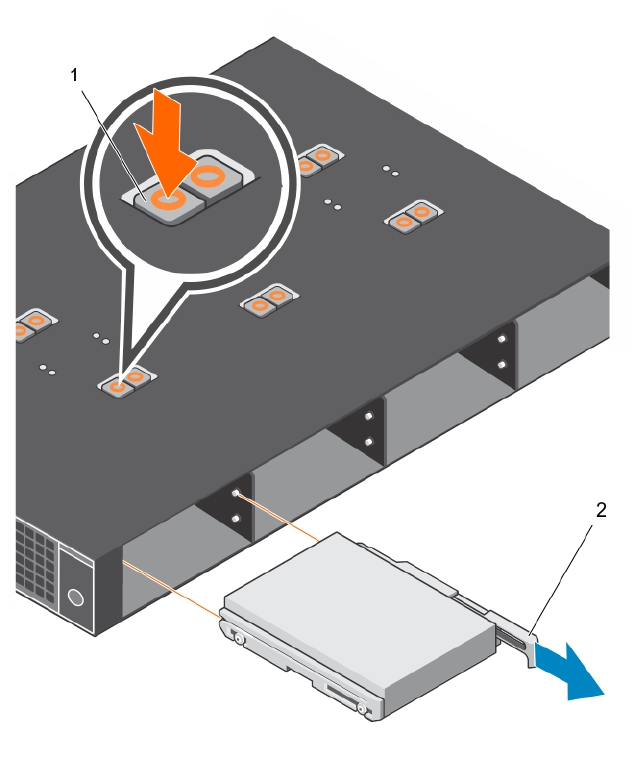 1

2