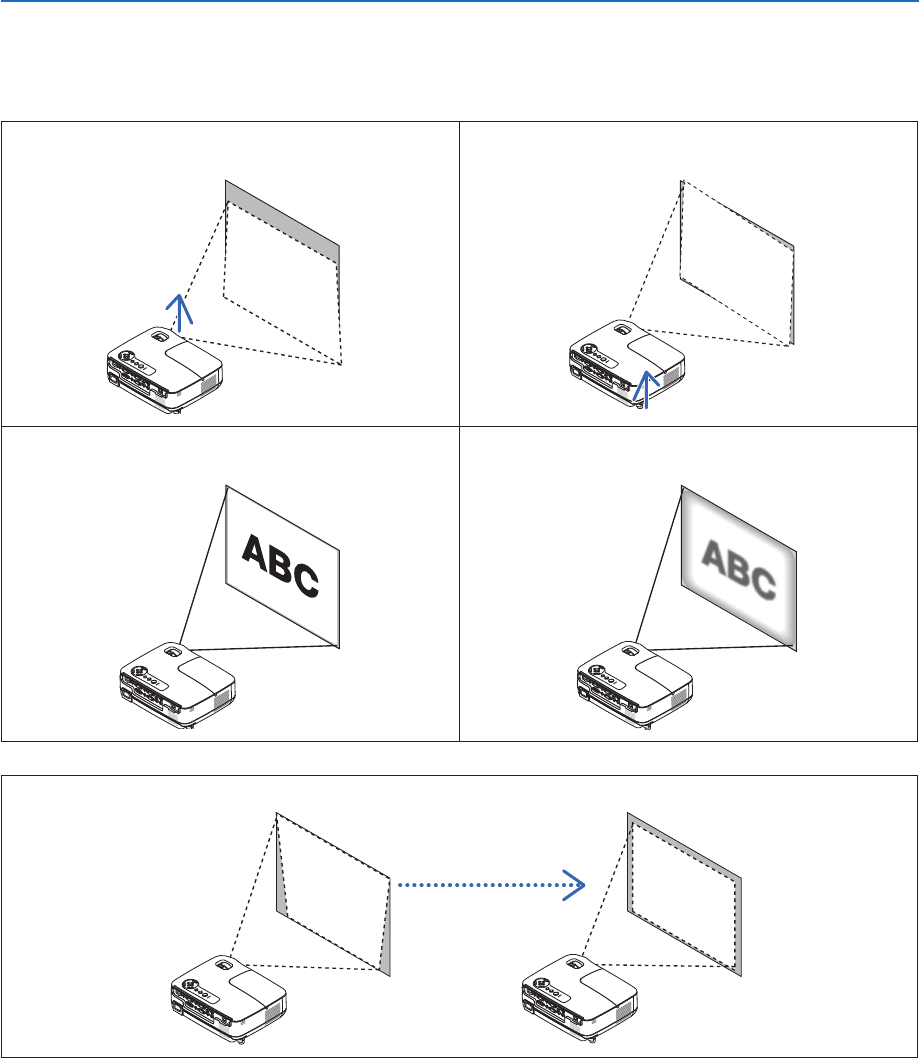 ABC

ABC