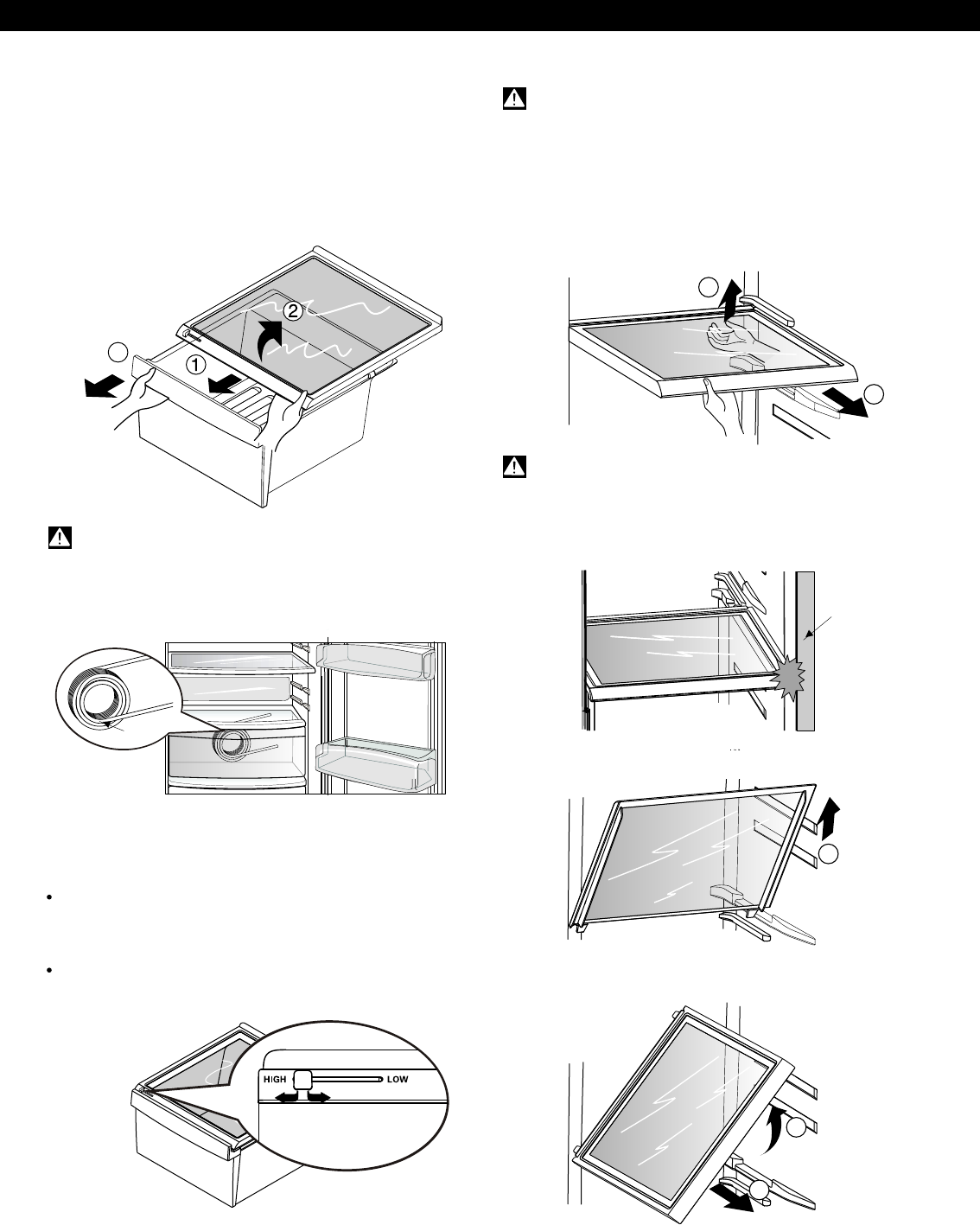 ②
①
HIGH LOW