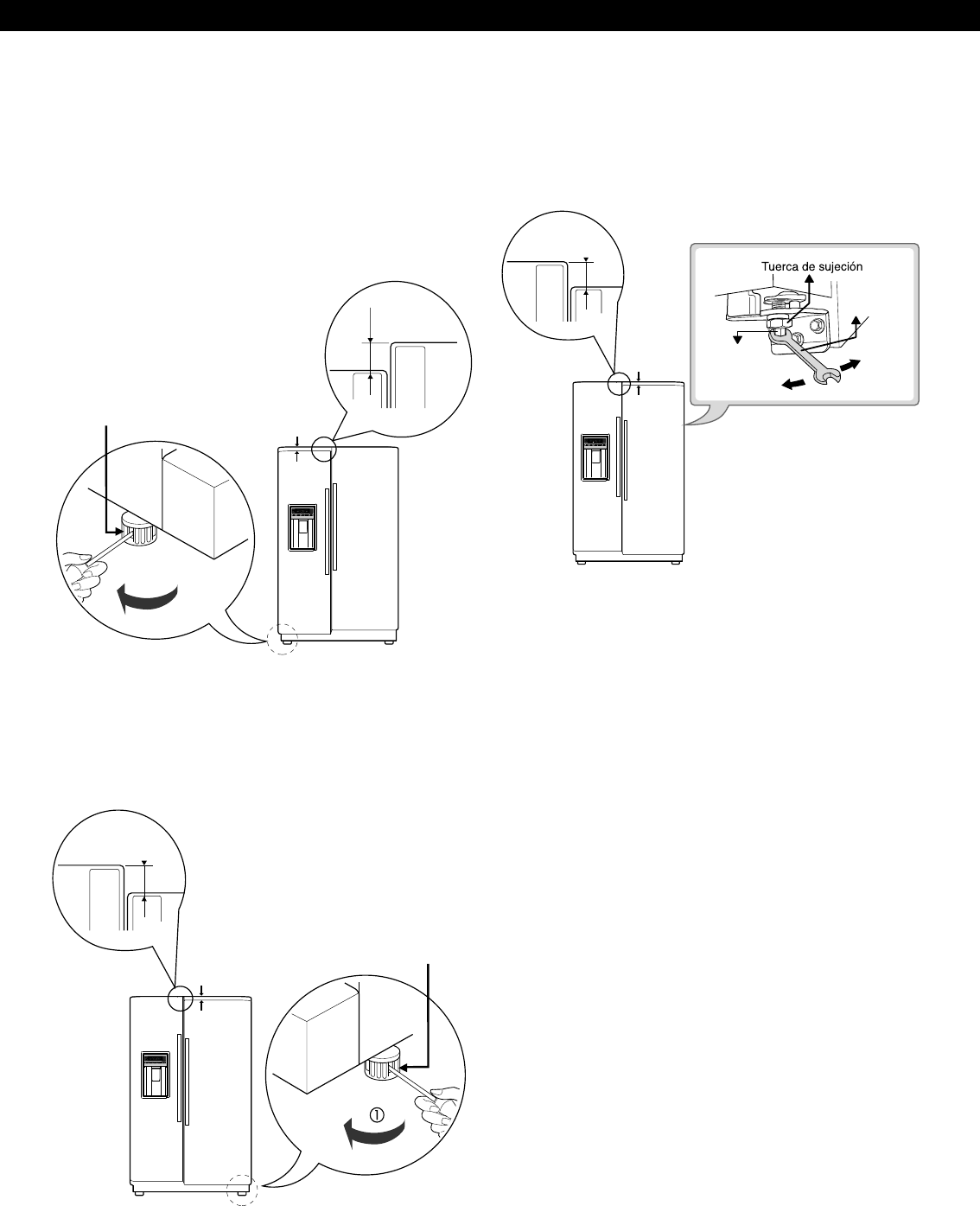 Tuerca de sujeción

①