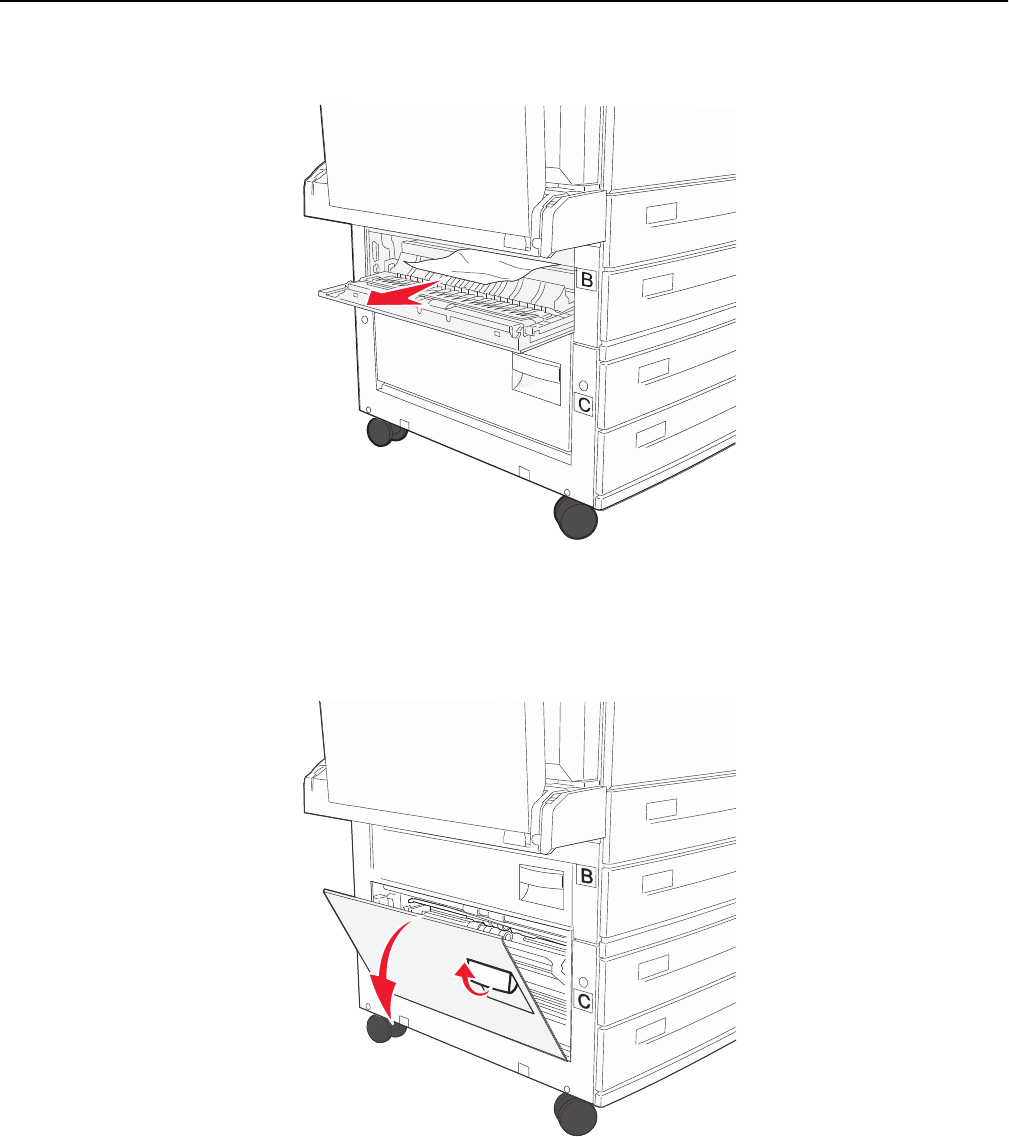 B

C

B

C