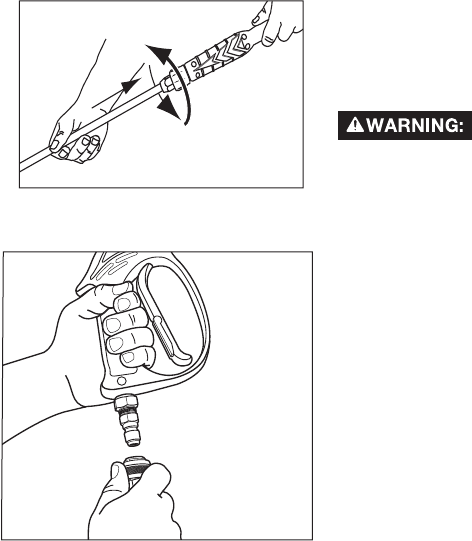 WARNING: