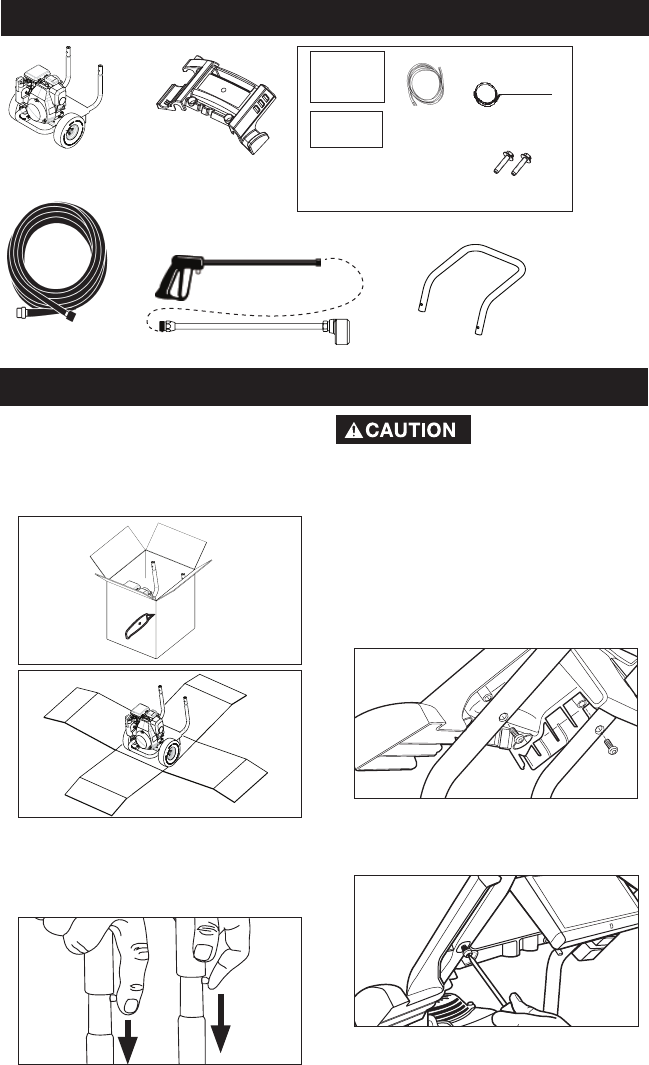 CAUTION