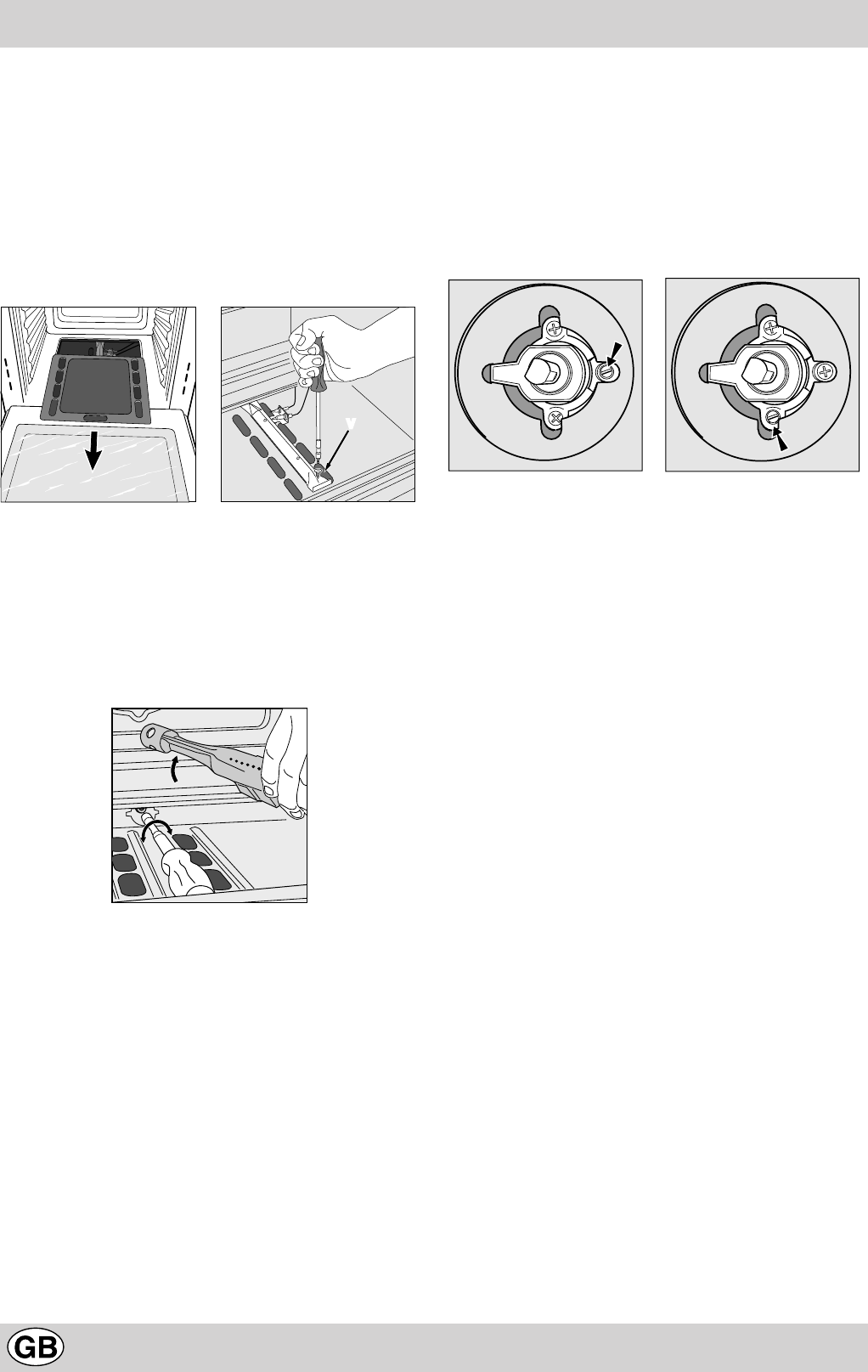 V

GB