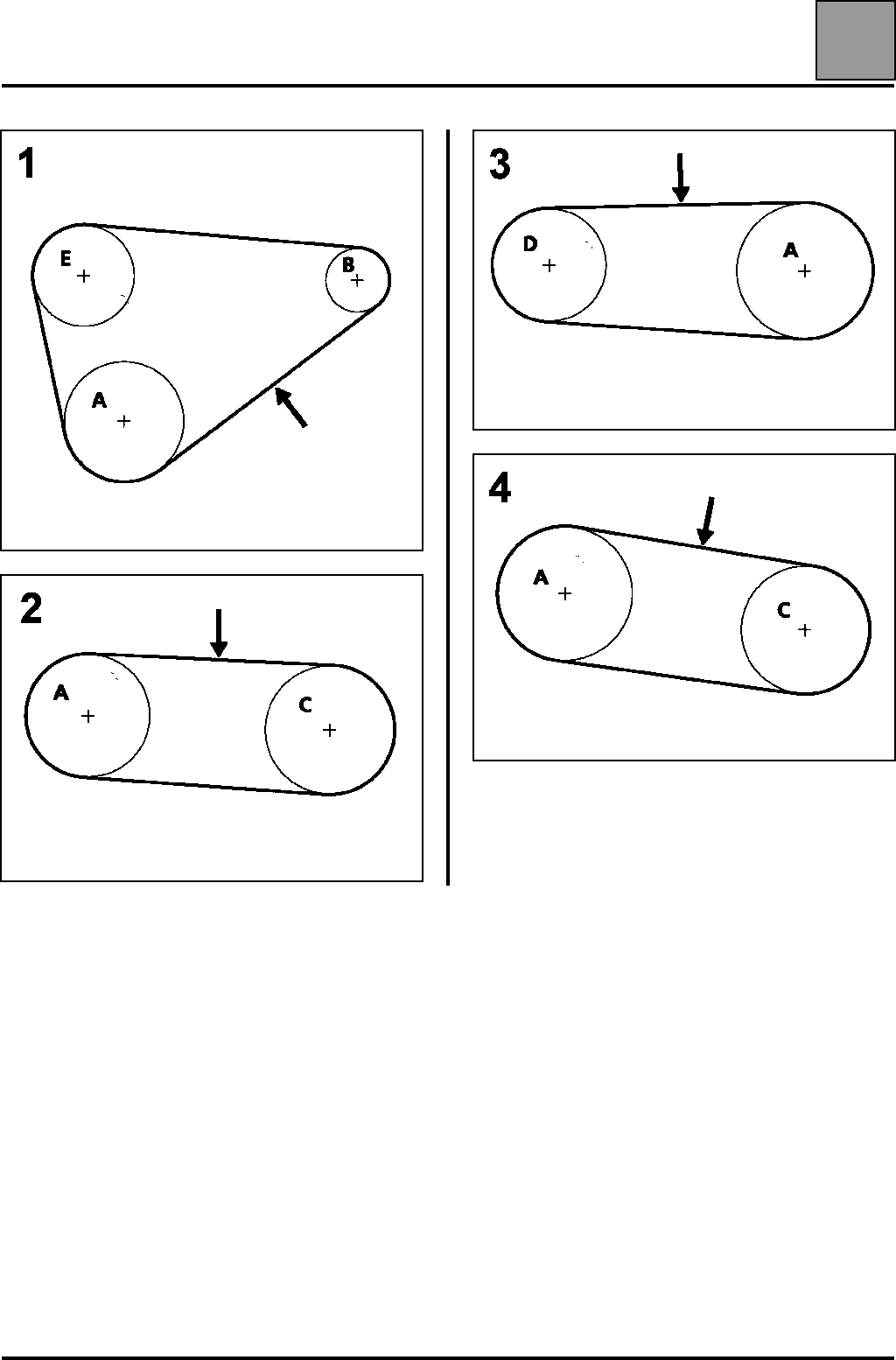 1

E

B

A

2

A

C

3

D

A

4

A

C