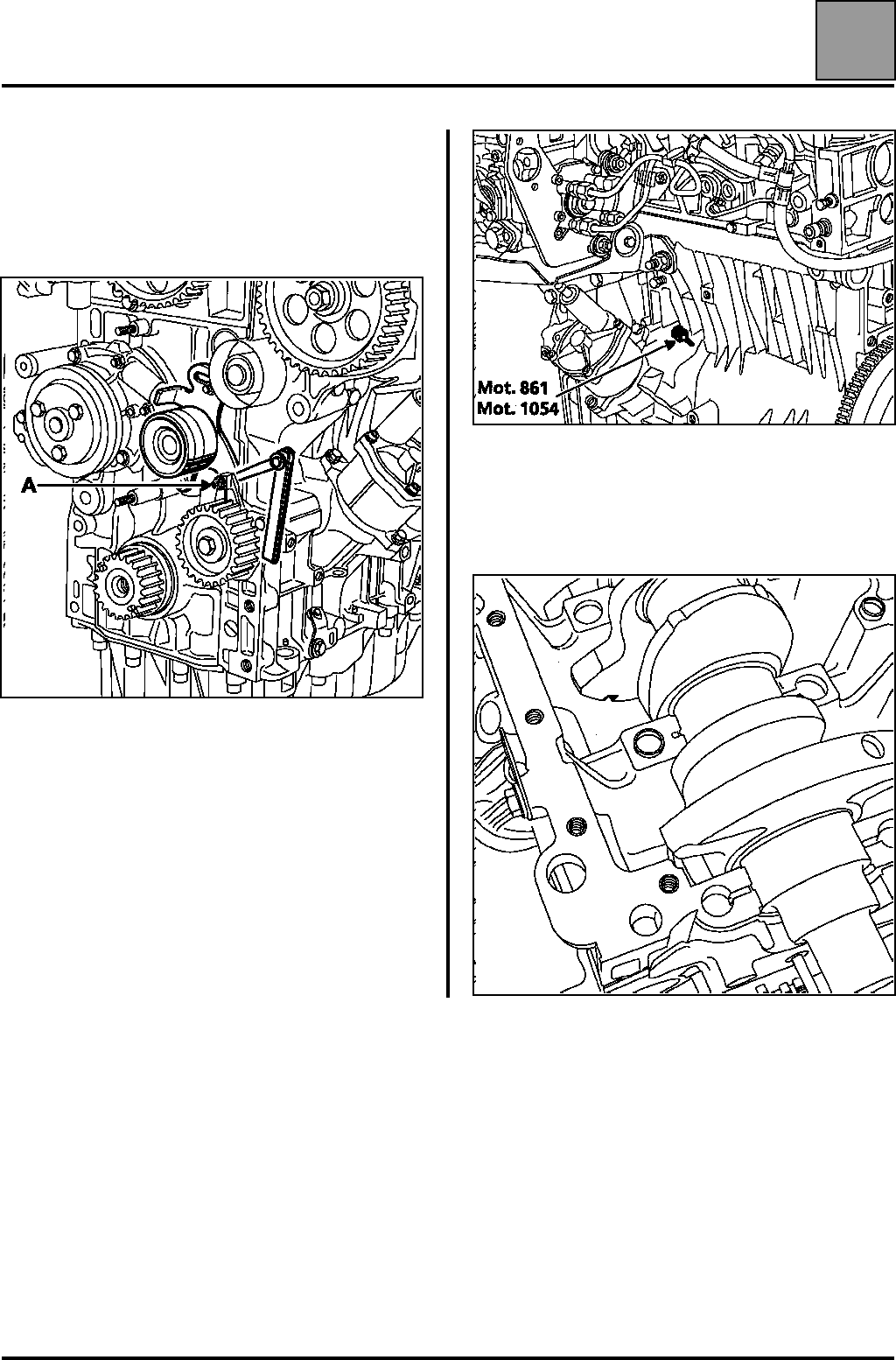 A

Mot. 861
Mot. 1054