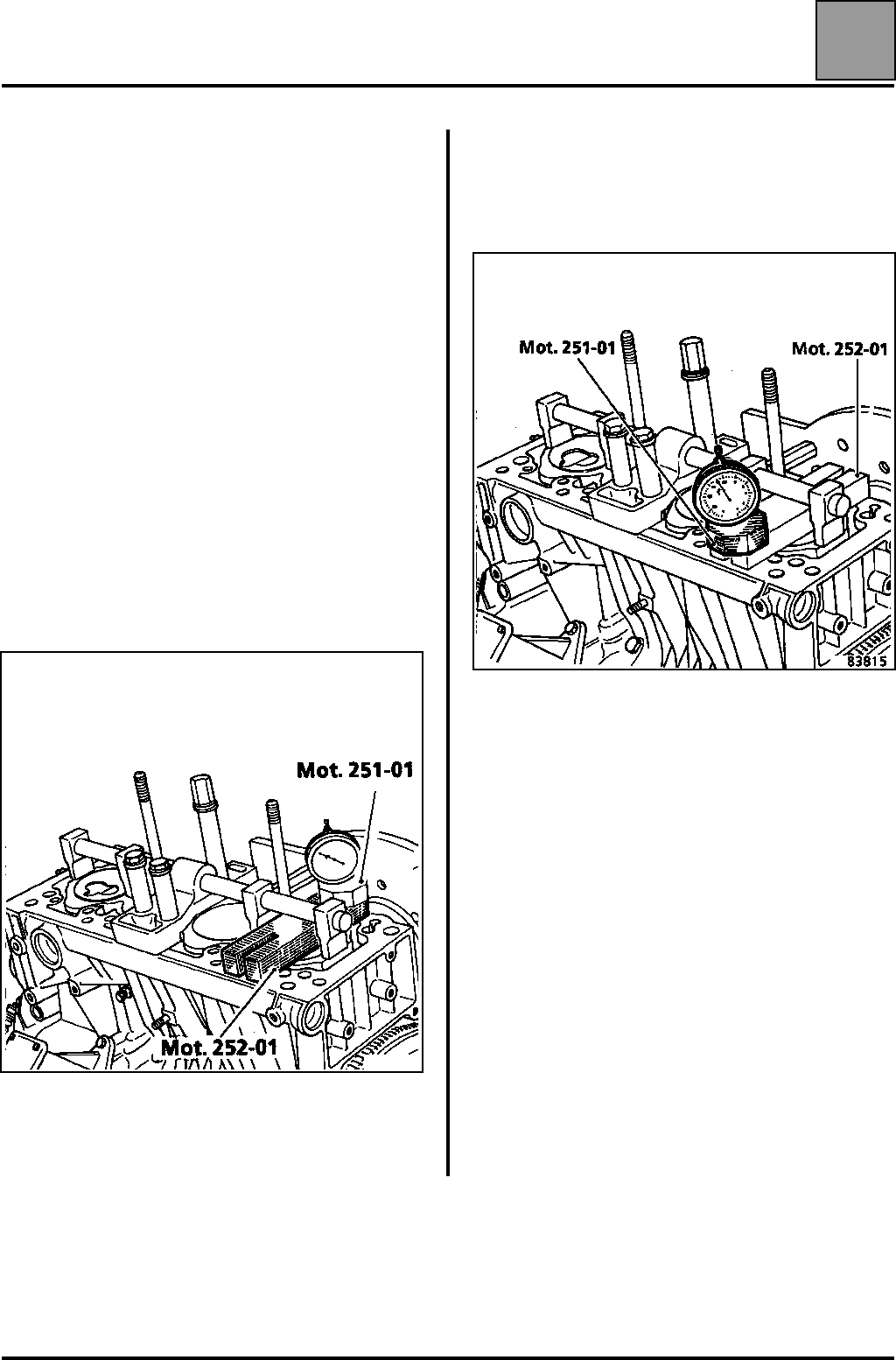 Mot. 251-01

Mot. 252-01

Mot. 251-01

Mot. 252-01

83815