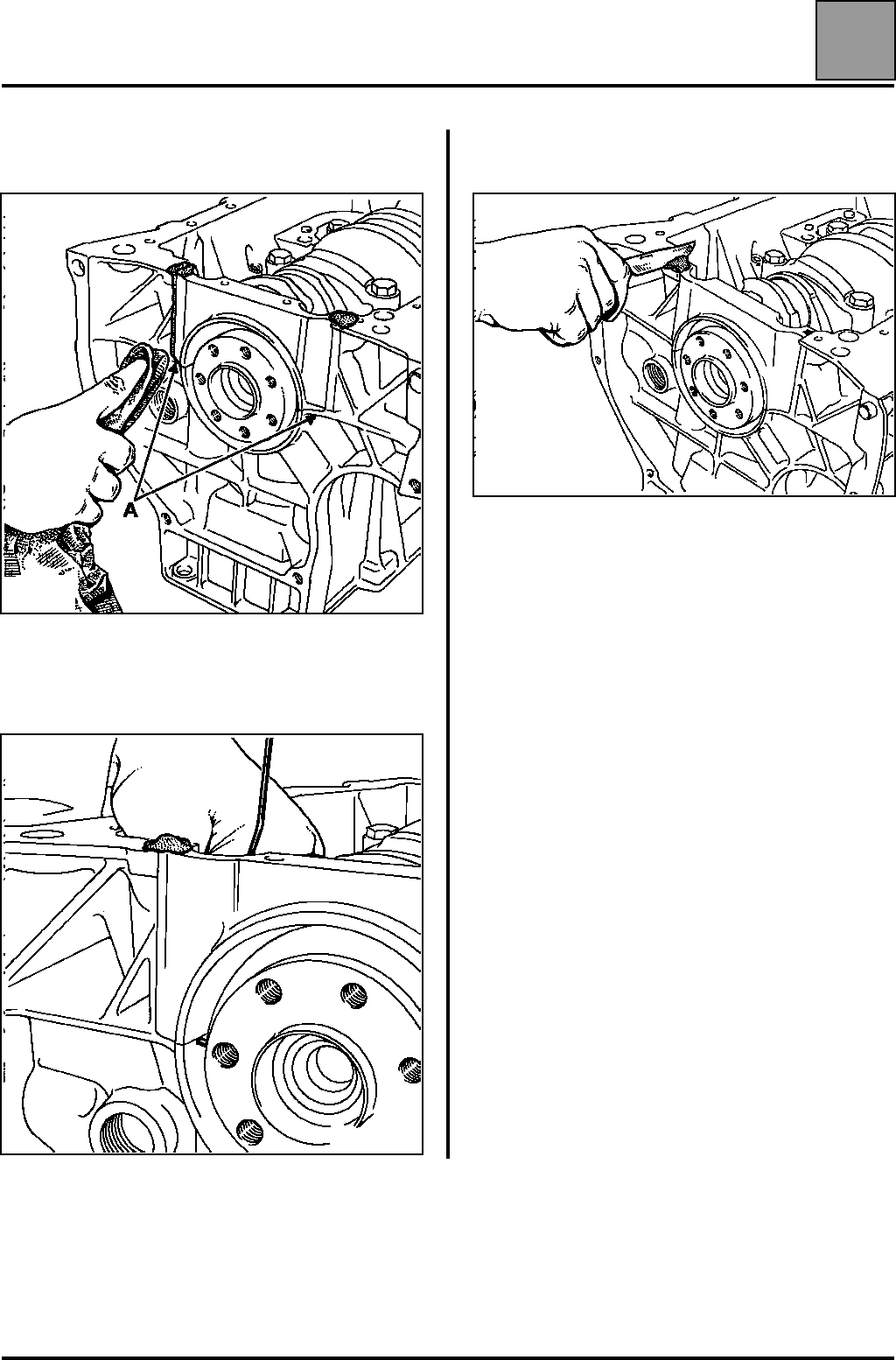 A