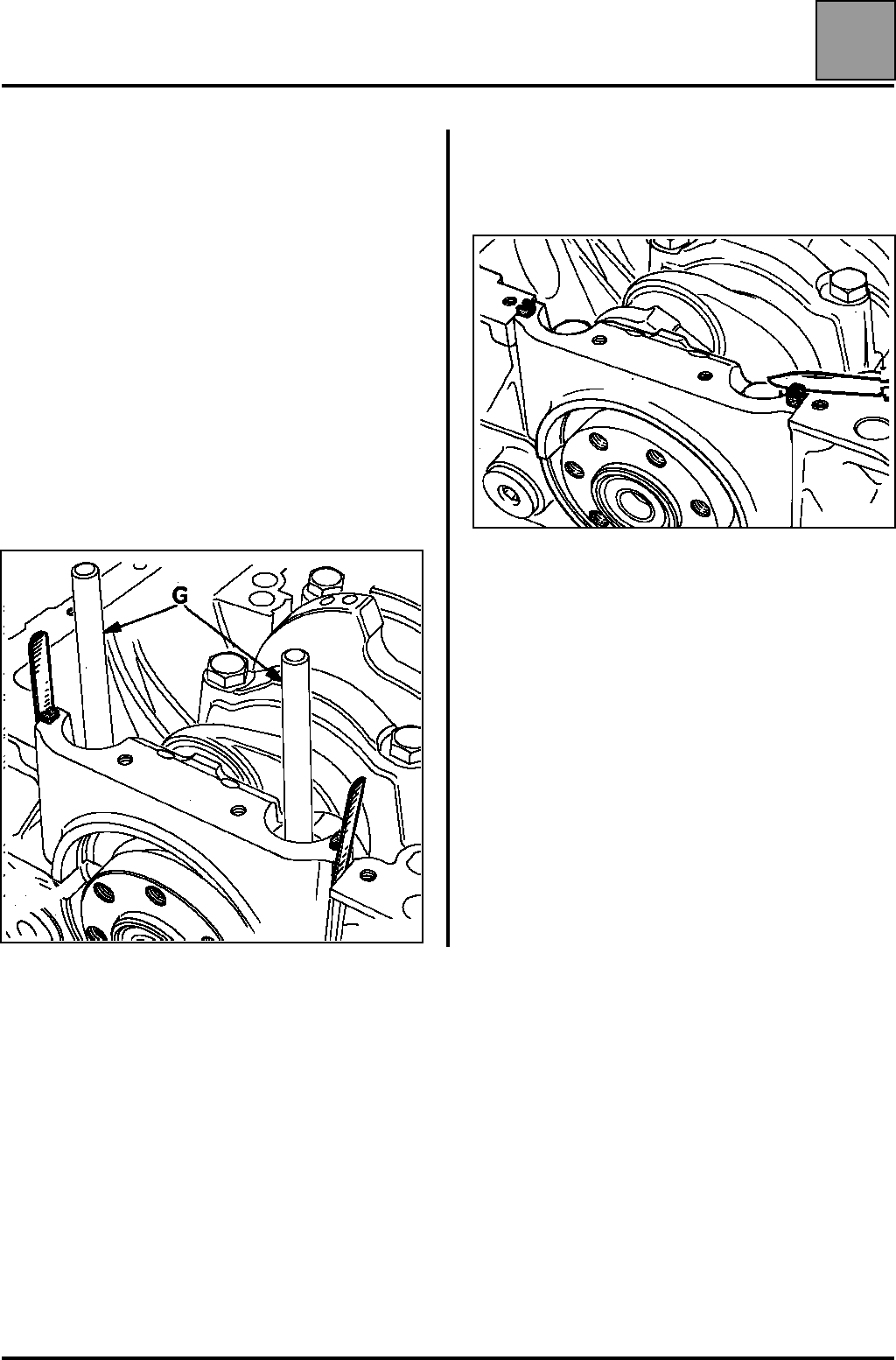 G