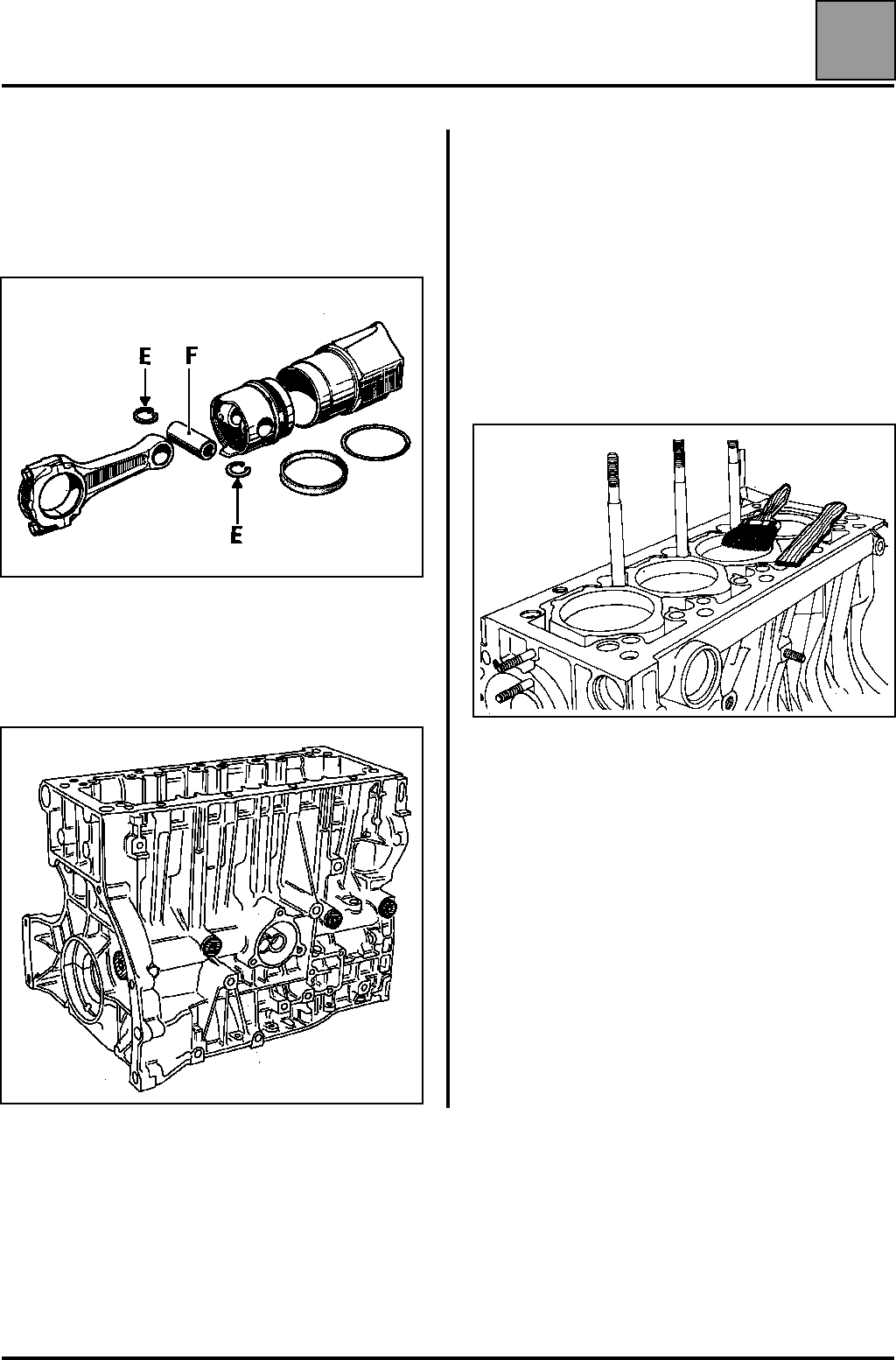 E

F

E