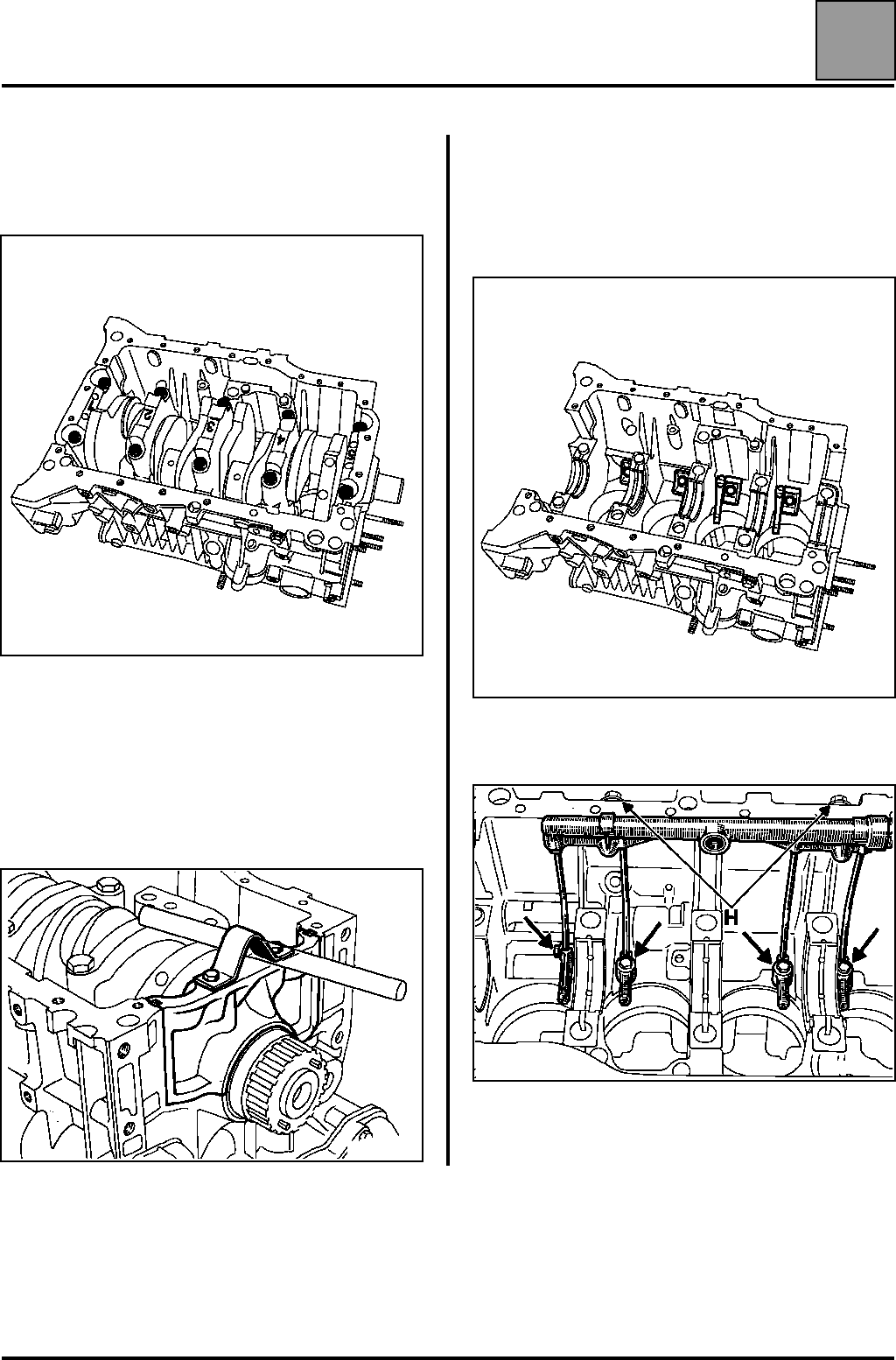 H