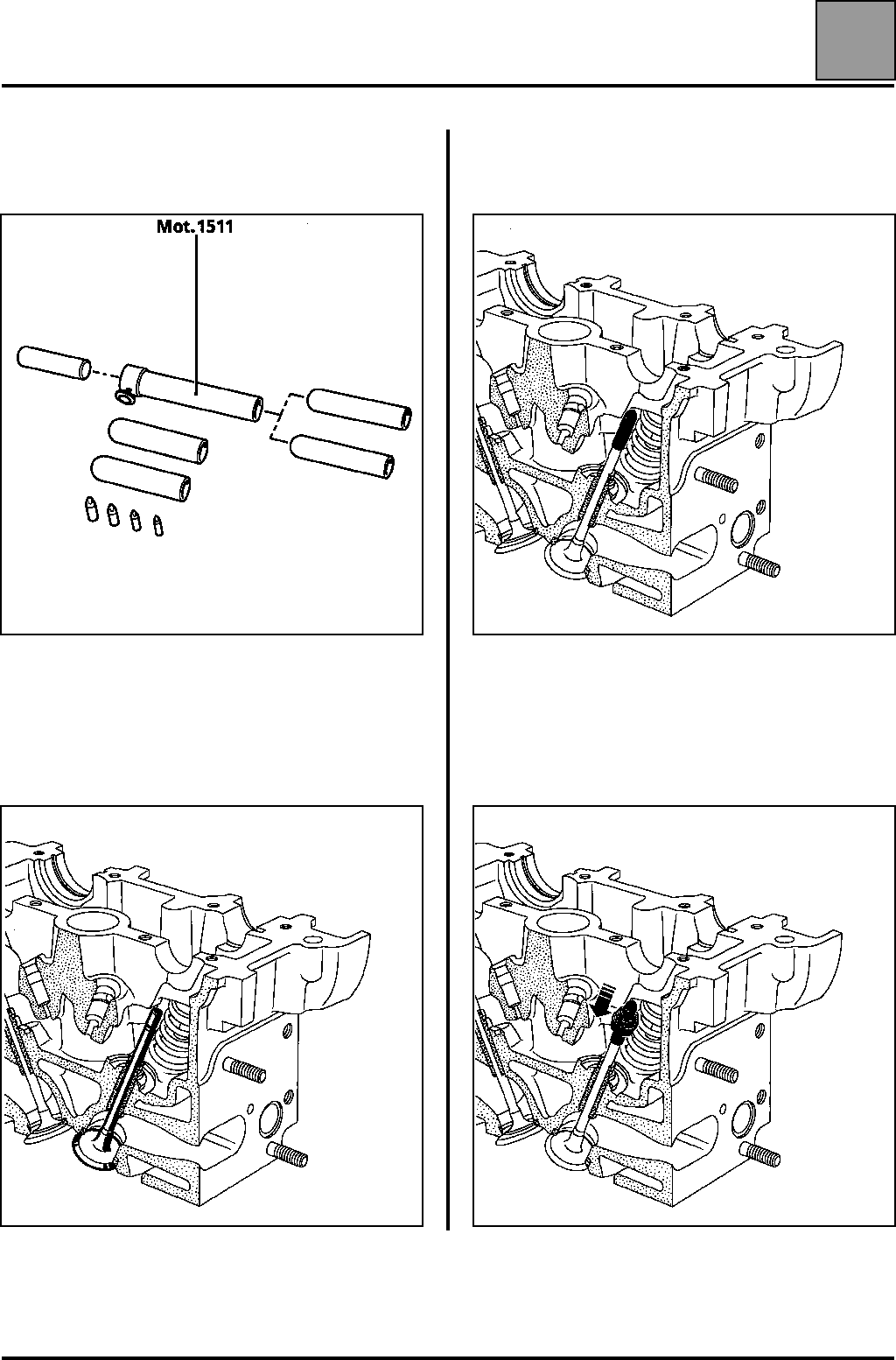 Mot.1511