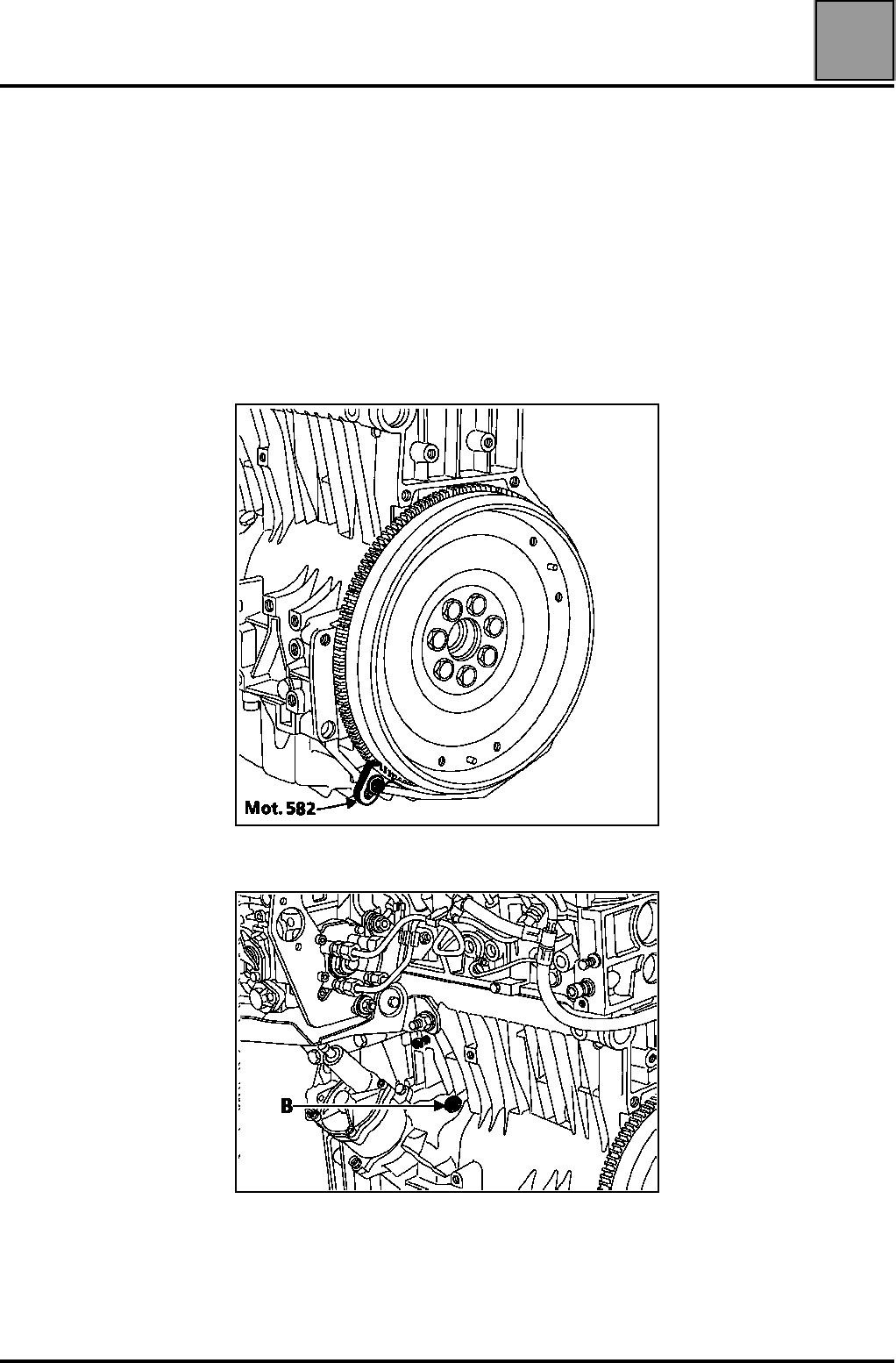 Mot. 582

B