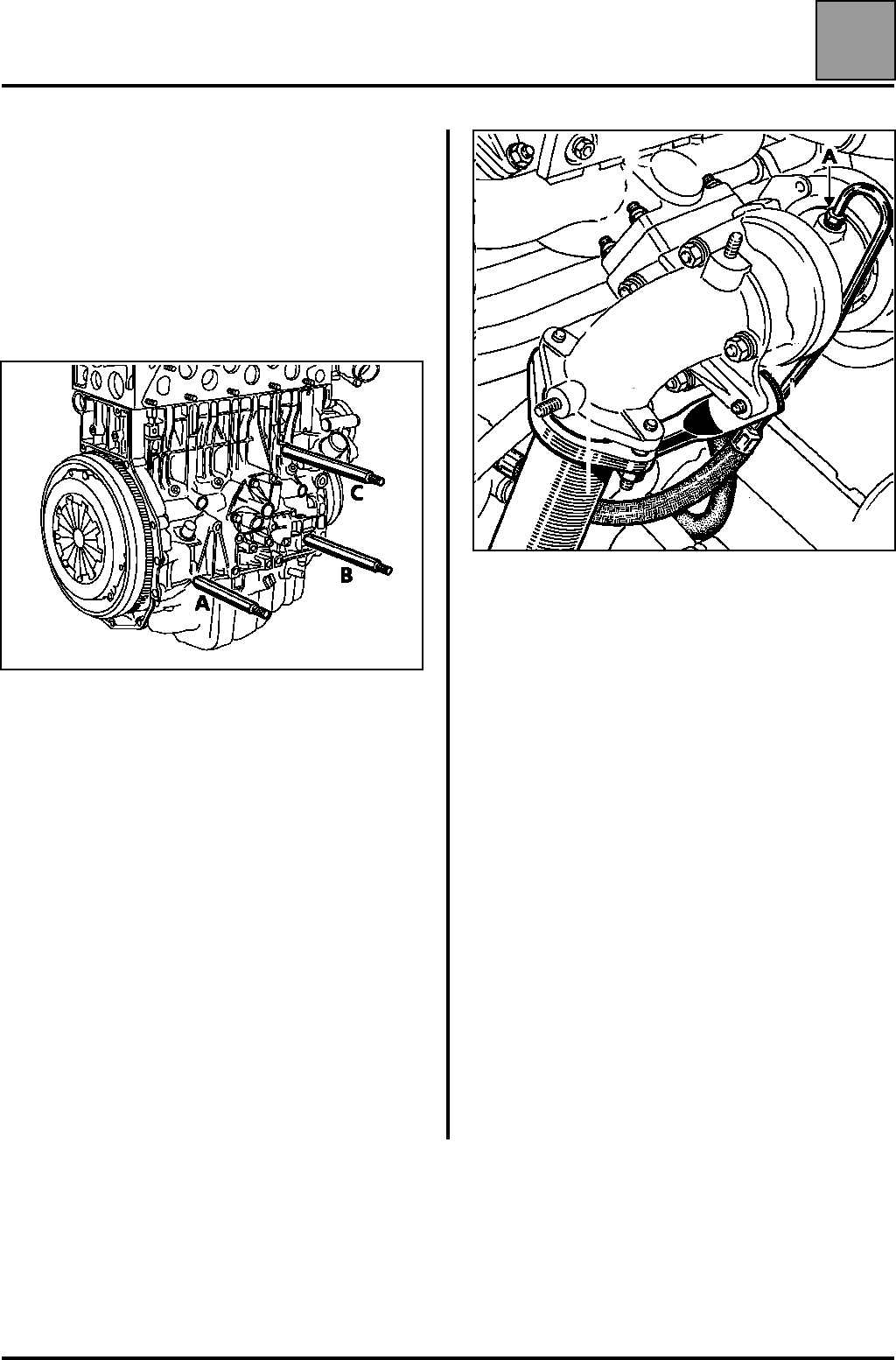 C

B

A

A