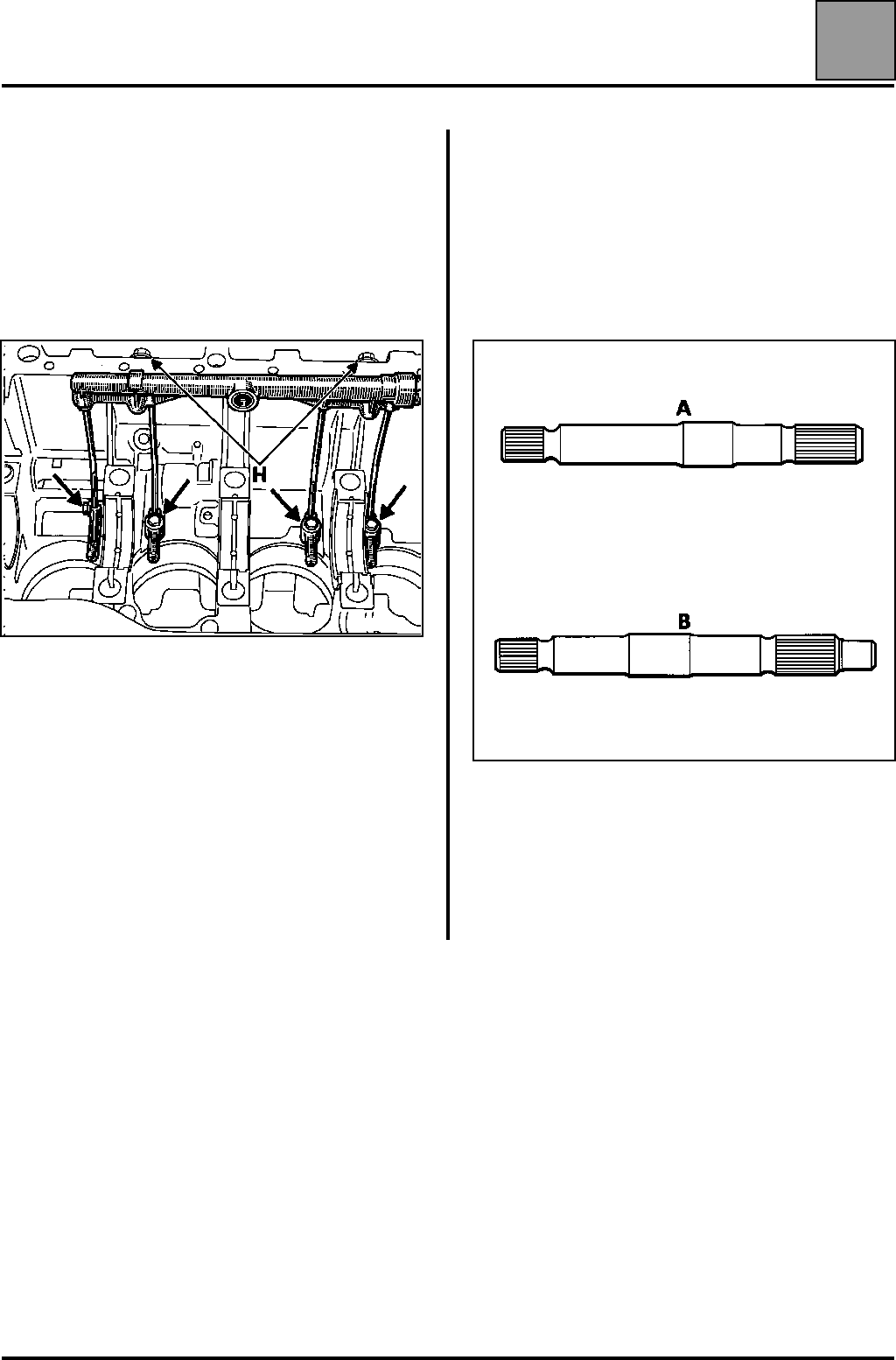 H

A

B