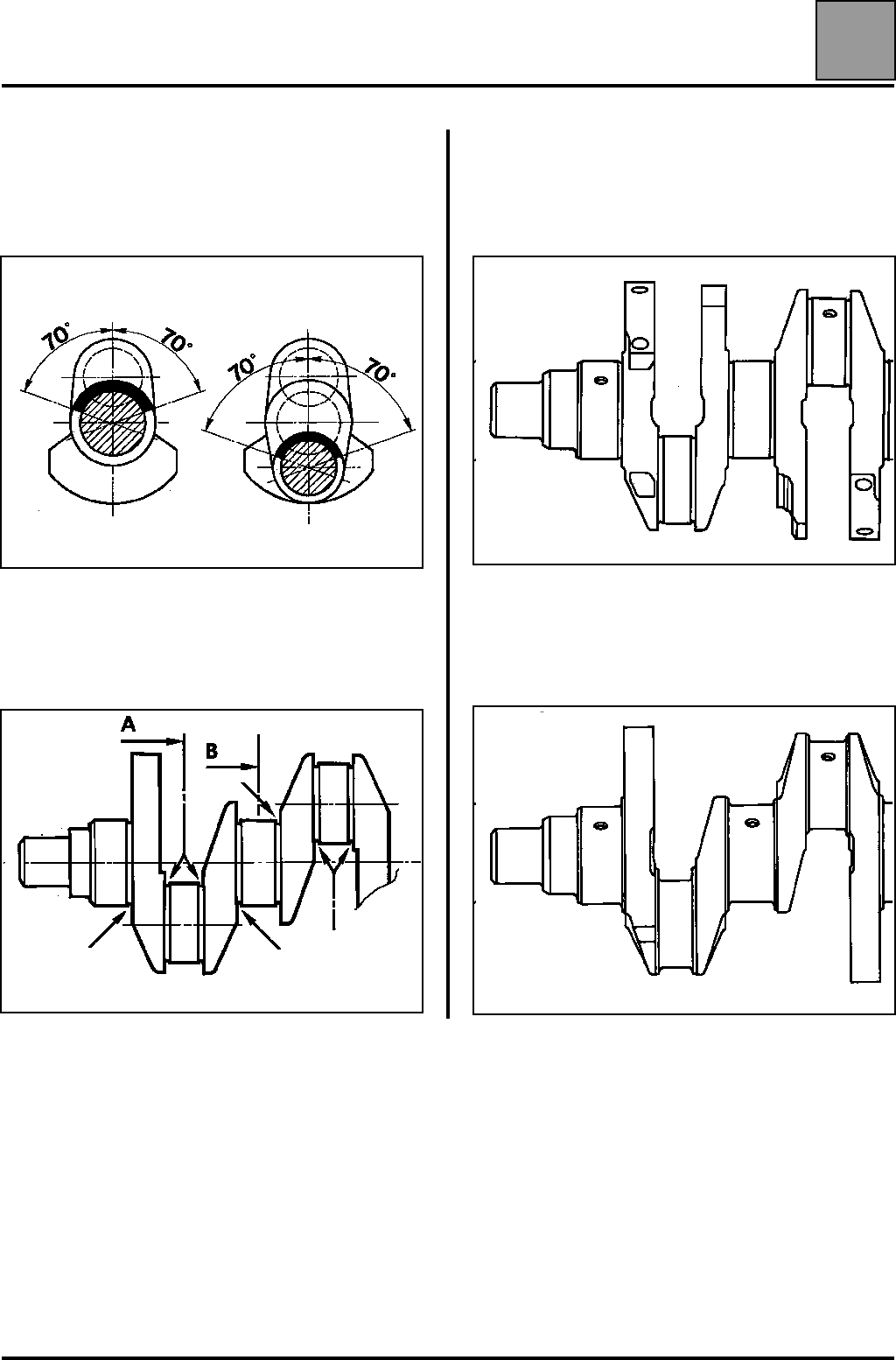 70°

70°

70°

70°

A

B