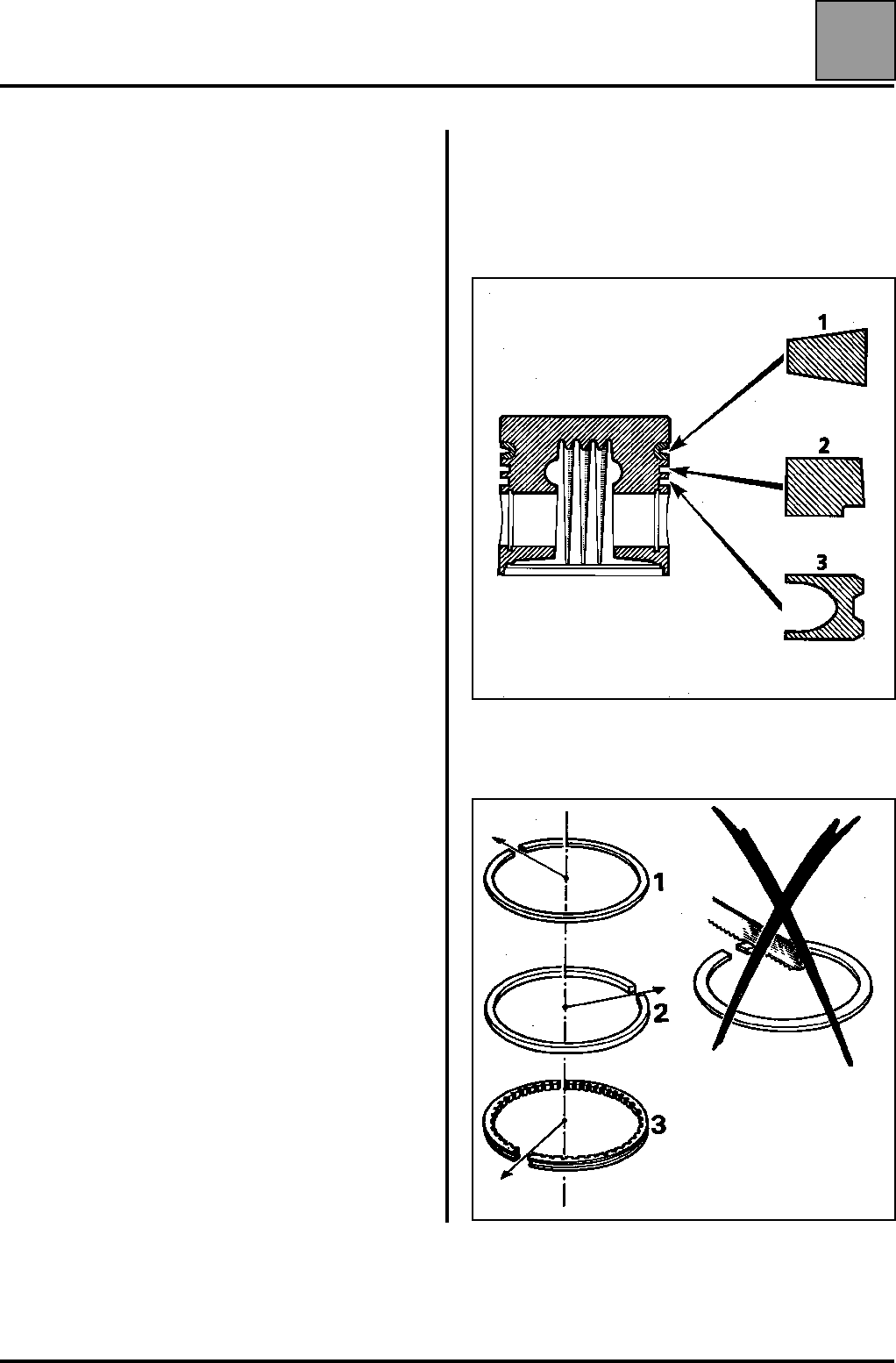 1

2

3

1

2

3