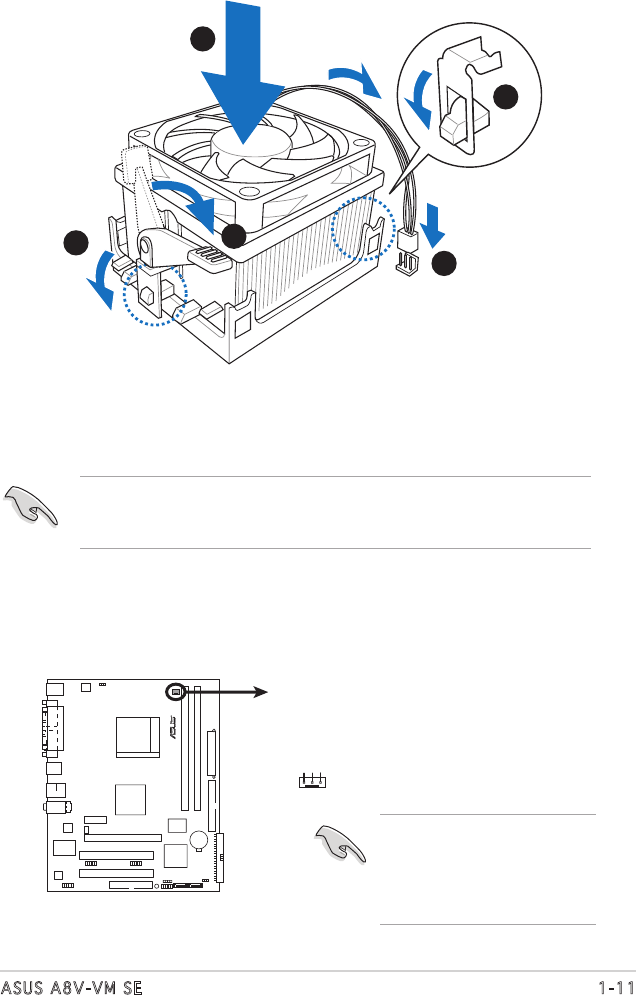 ASUS A8V-VM SE

1-11