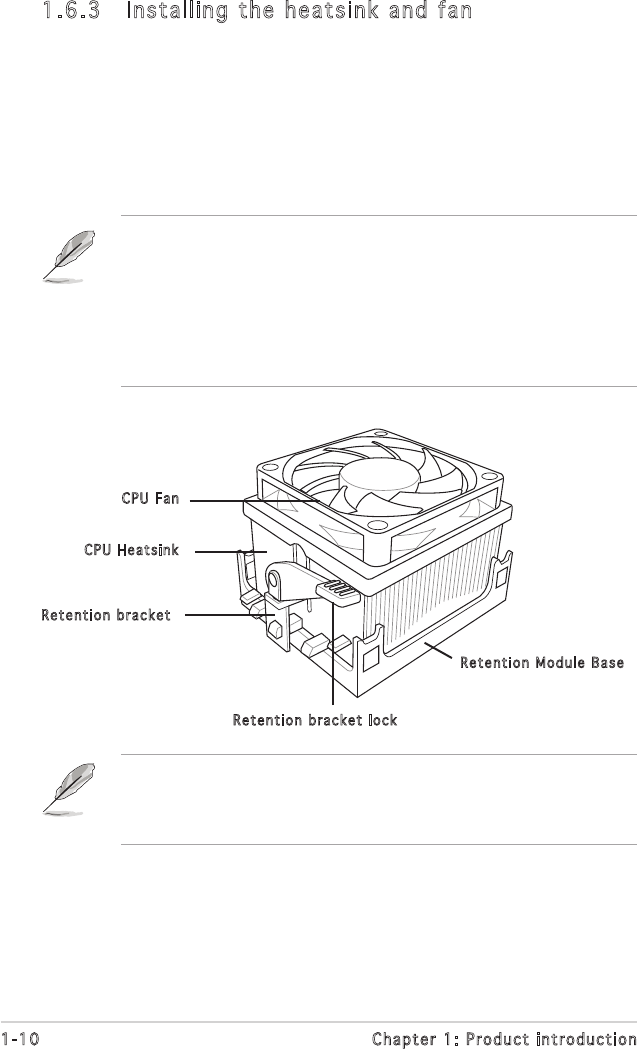 1.6.3 Installing the heatsink and fan

CPU Fan

CPU Heatsink

Retention bracket

Retention Module Base

Retention bracket lock

1-10

Chapter 1: Product introduction