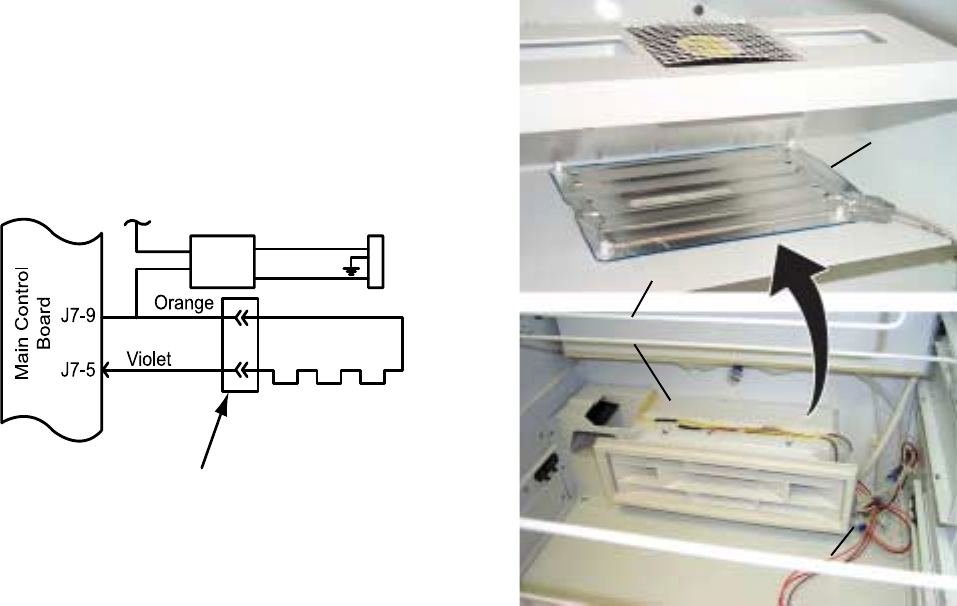 Main Control Board

J7-9

J7-5

Orange

Violet