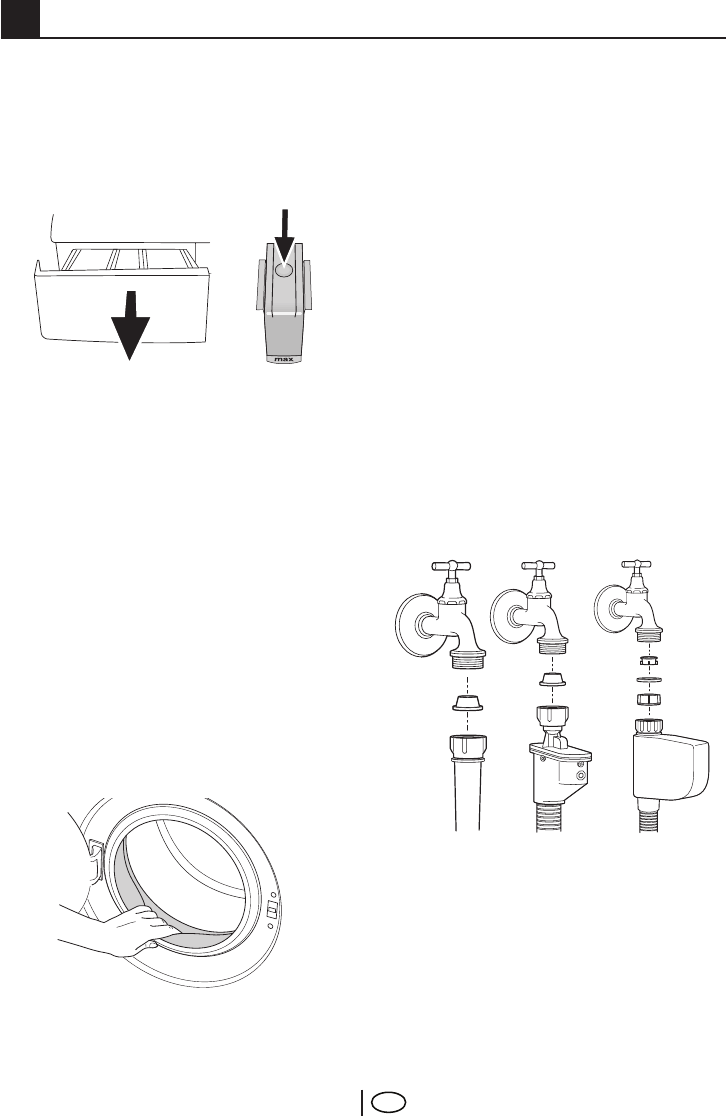 max