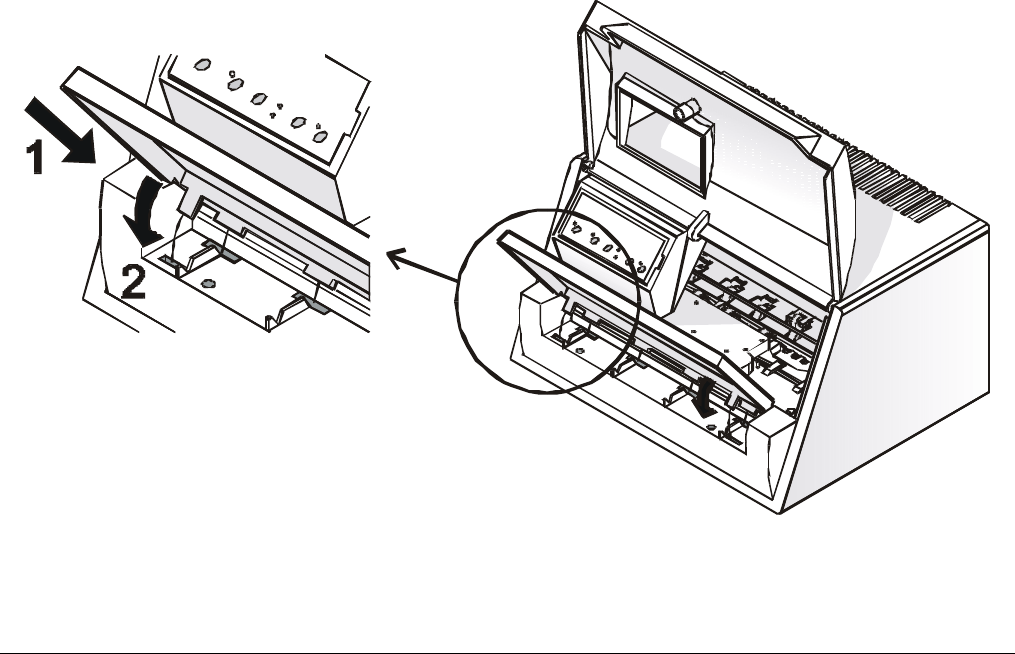 1
2