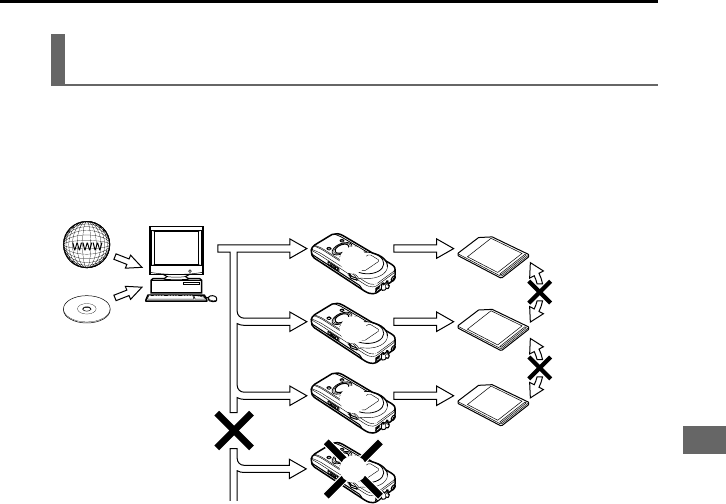 WWW