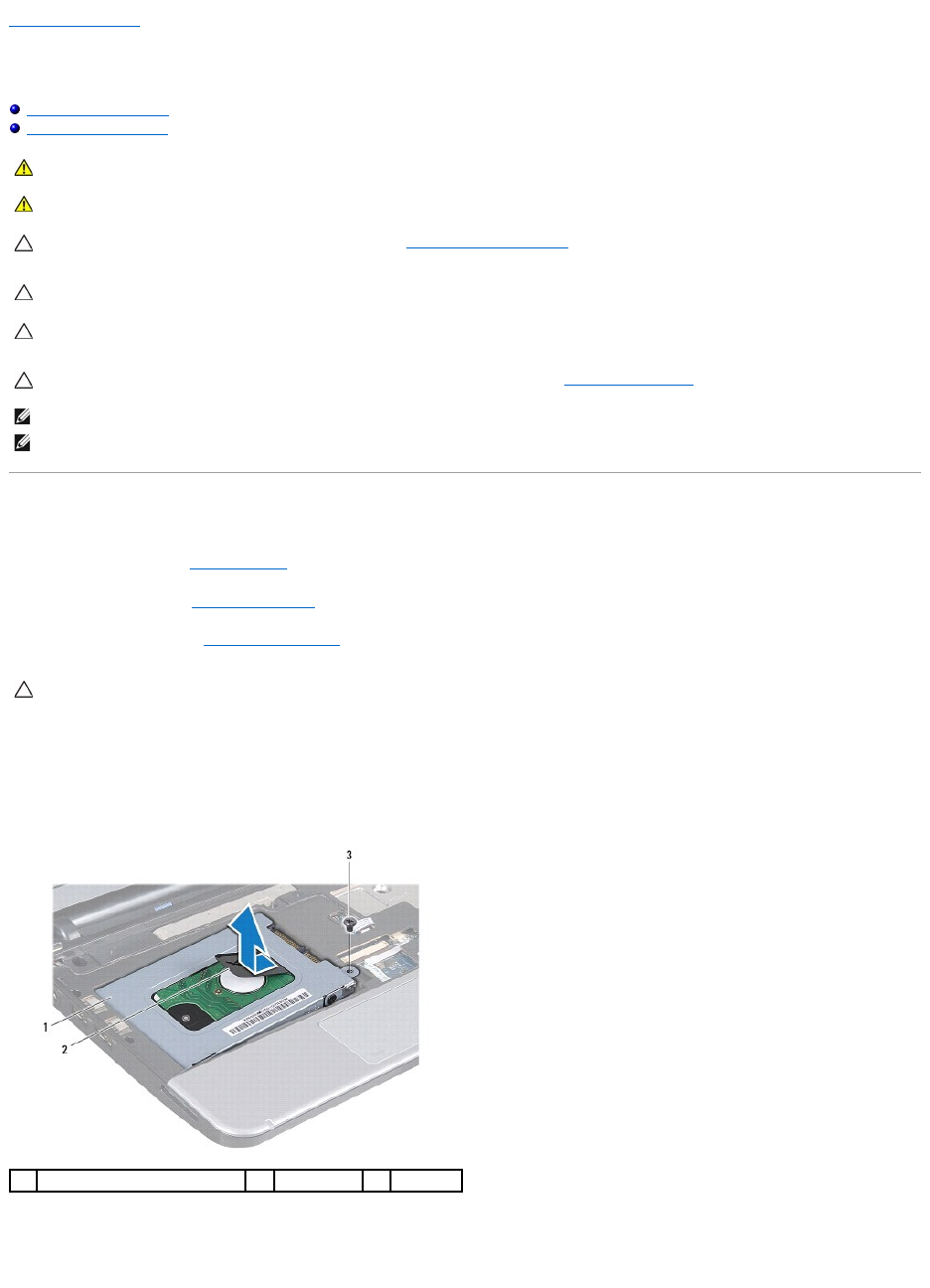 3

1

2