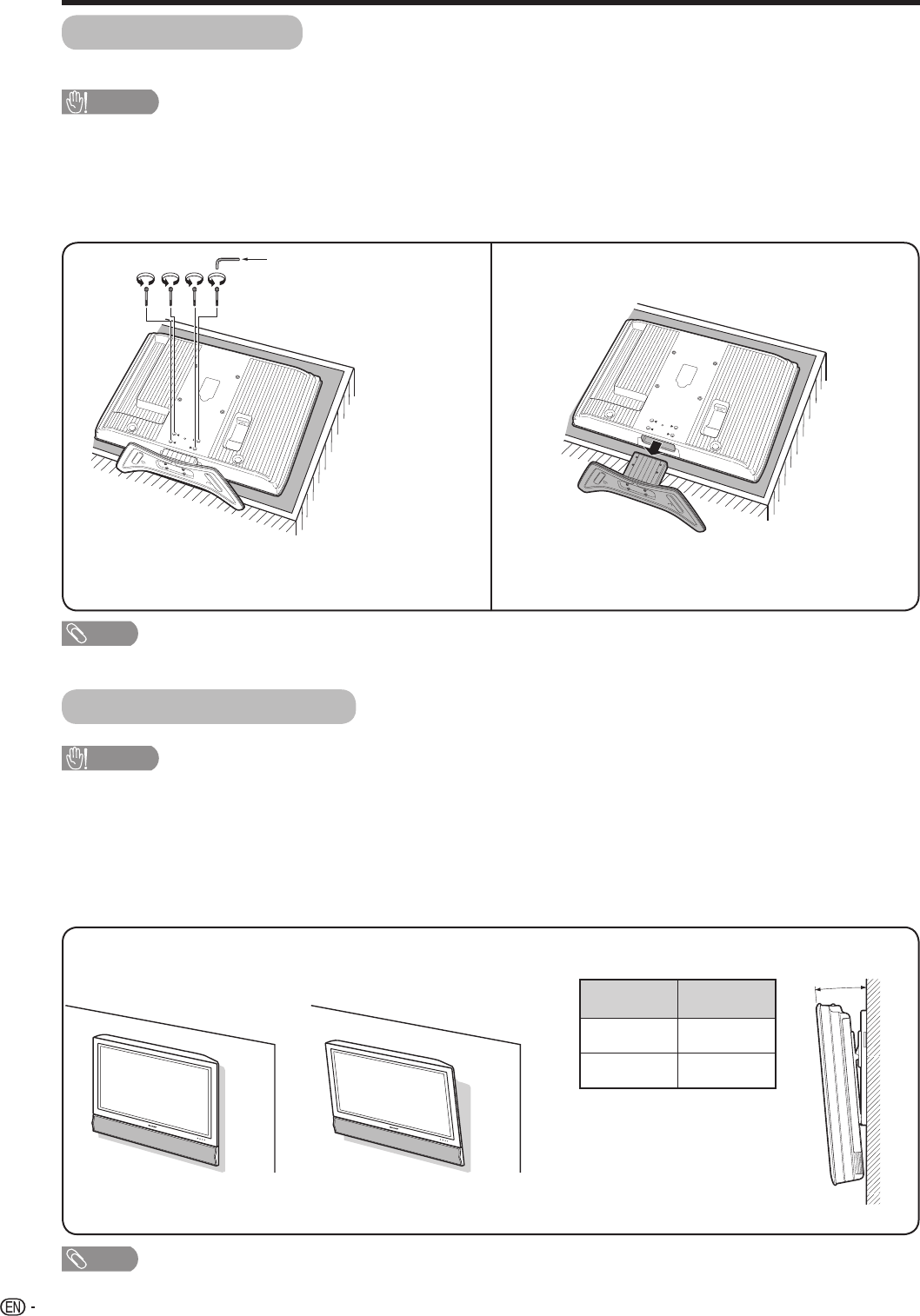 EN -