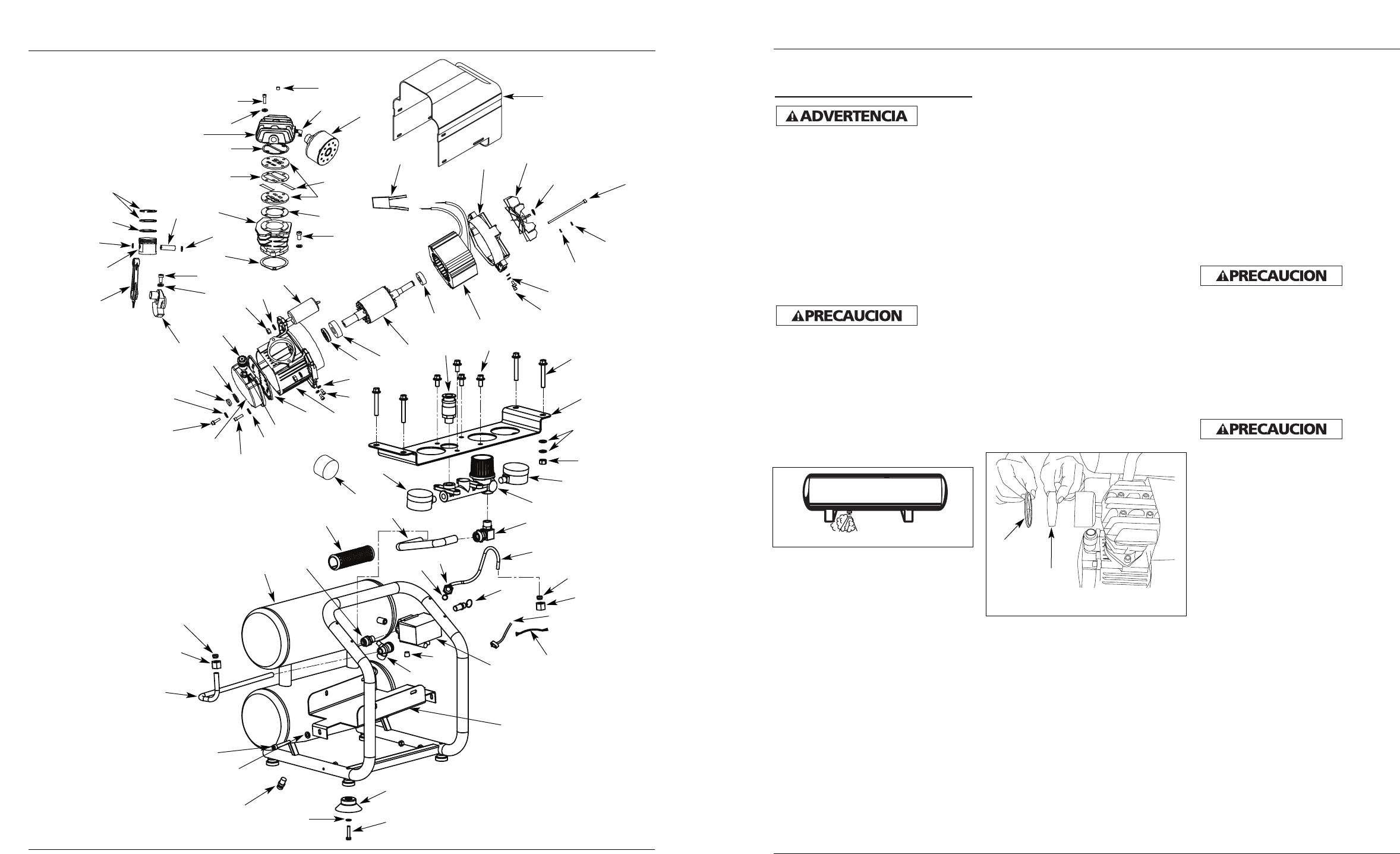 ADVERTENCIA

PRECAUCION

PRECAUCION

PRECAUCION