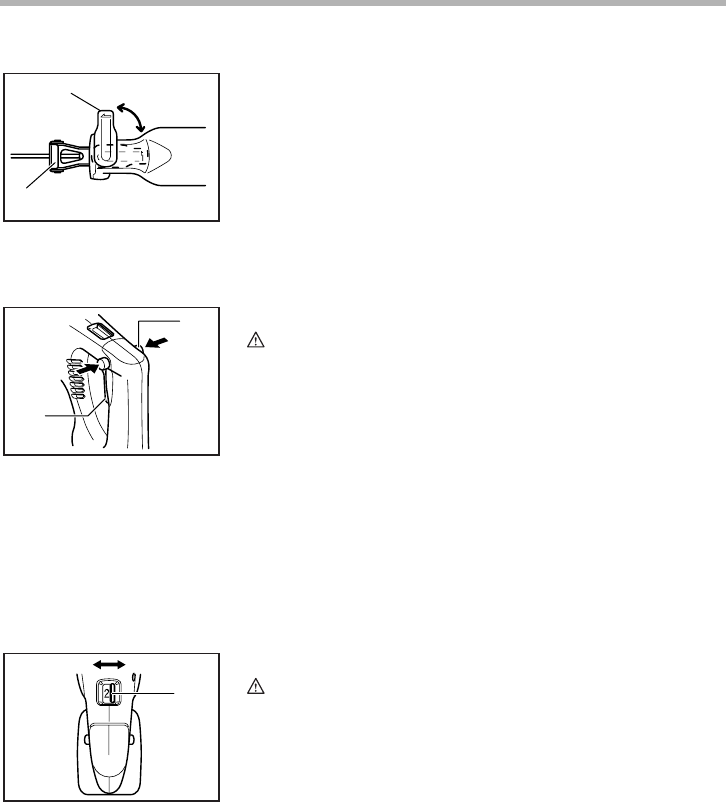 2