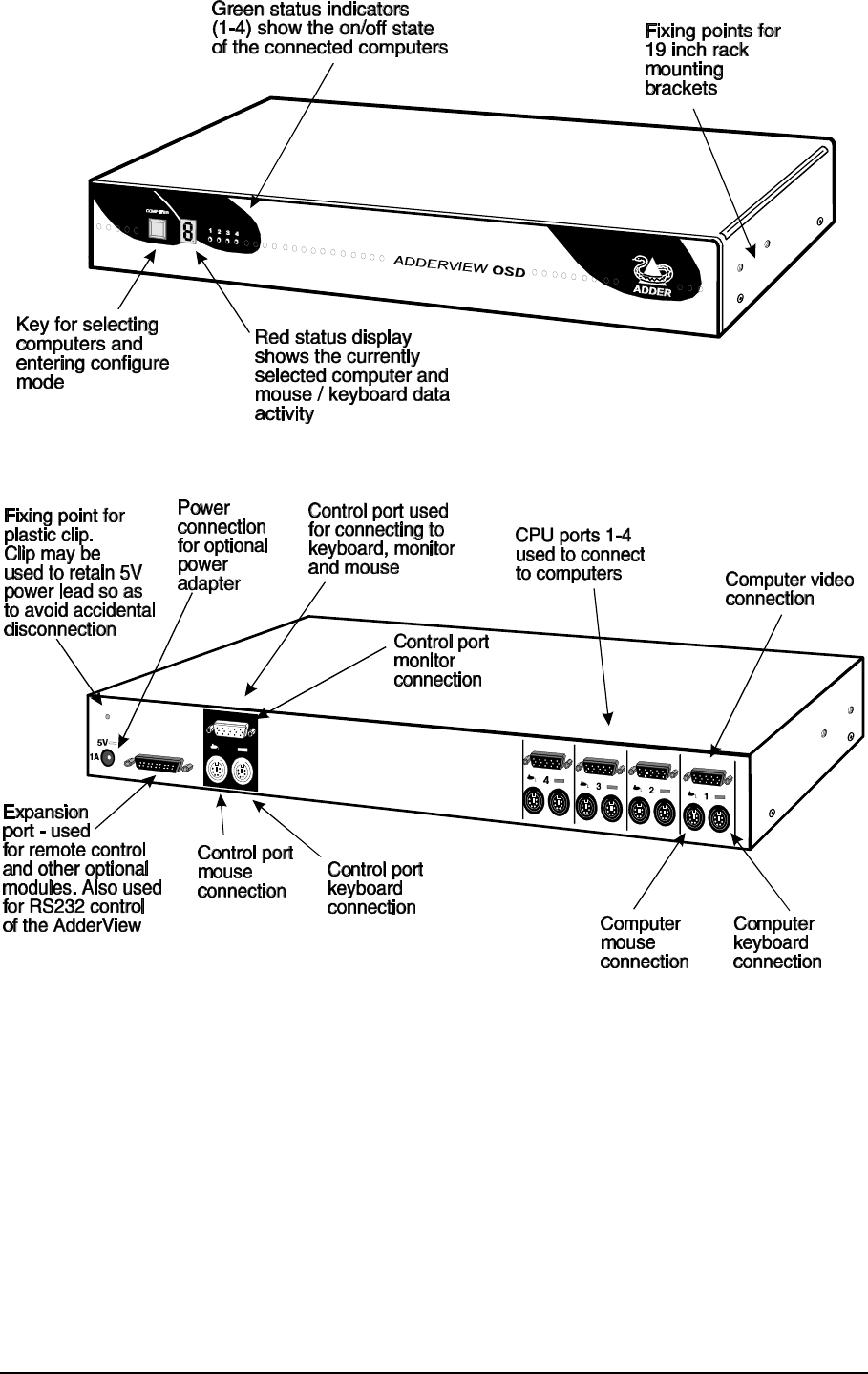 Green status indicators (1-4) show the on/off state of the connected computers

Fixing points for 19 inch rack mounting brackets

COMPUTER

8

1 2 3 4

ADDERVIEW OSD

ADDER

Key for selecting computers and entering configure mode

Red status display shows the currently selected computer and mouse / keyboard data activity

Fixing point for plastic clip. Clip may be used to retain 5V power lead so as to avoid accidental disconnection

Power connection for optional power adapter

Control port used for connecting to keyboard, monitor and mouse

CPU ports 1-4 used to connect to computers

Computer video connection

Control port monitor connection

5V

1A

4

3

2

1

Expansion port - used for remote control and other optional modules. Also used for RS232 control of the AdderView

Control port mouse connection

Control port keyboard connection

Computer mouse connection

Computer keyboard connection