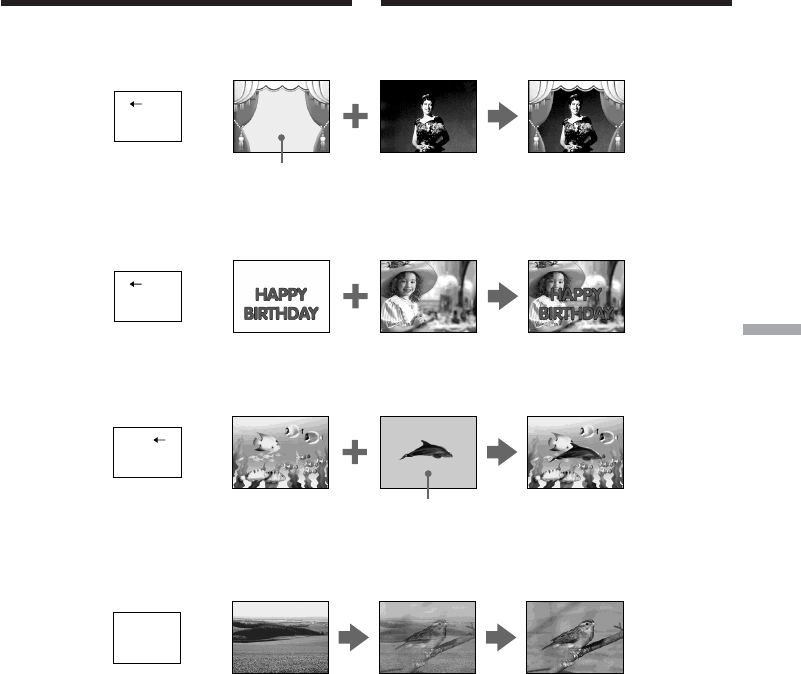 HAPPY BIRTHDAY

HAPPY BIRTHDAY