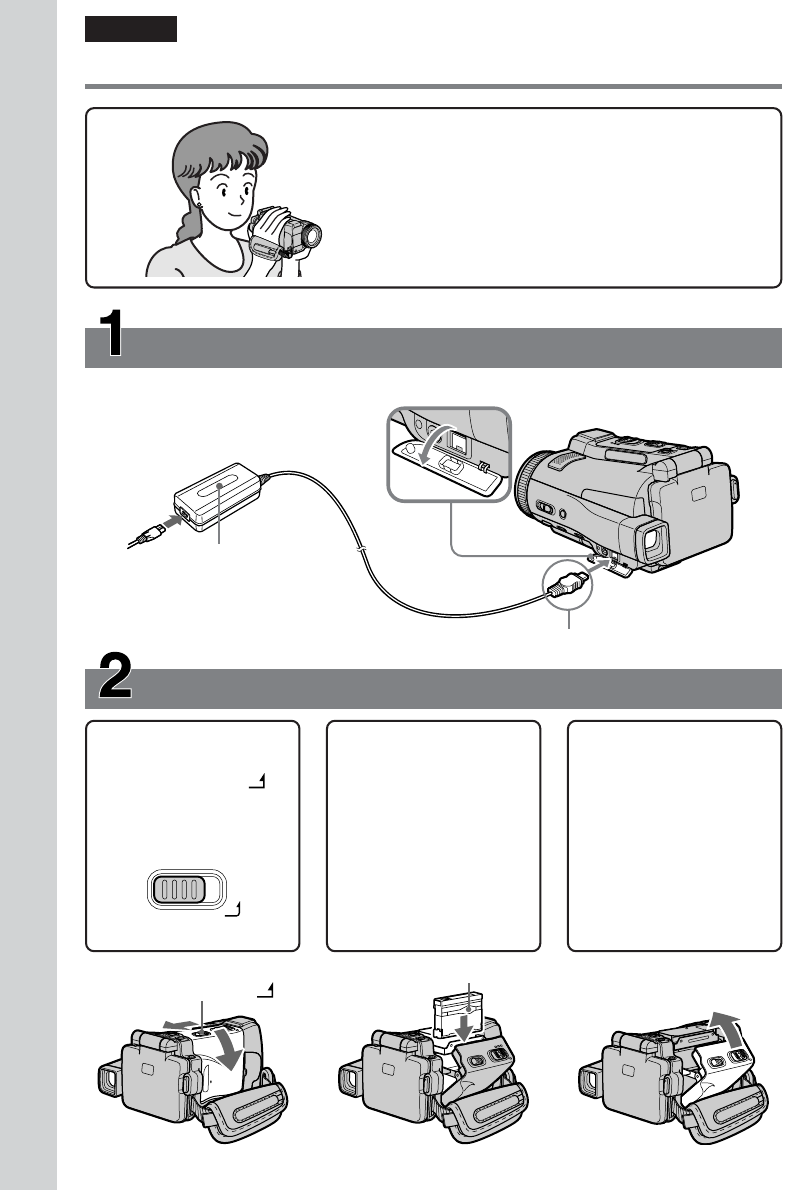 1

2