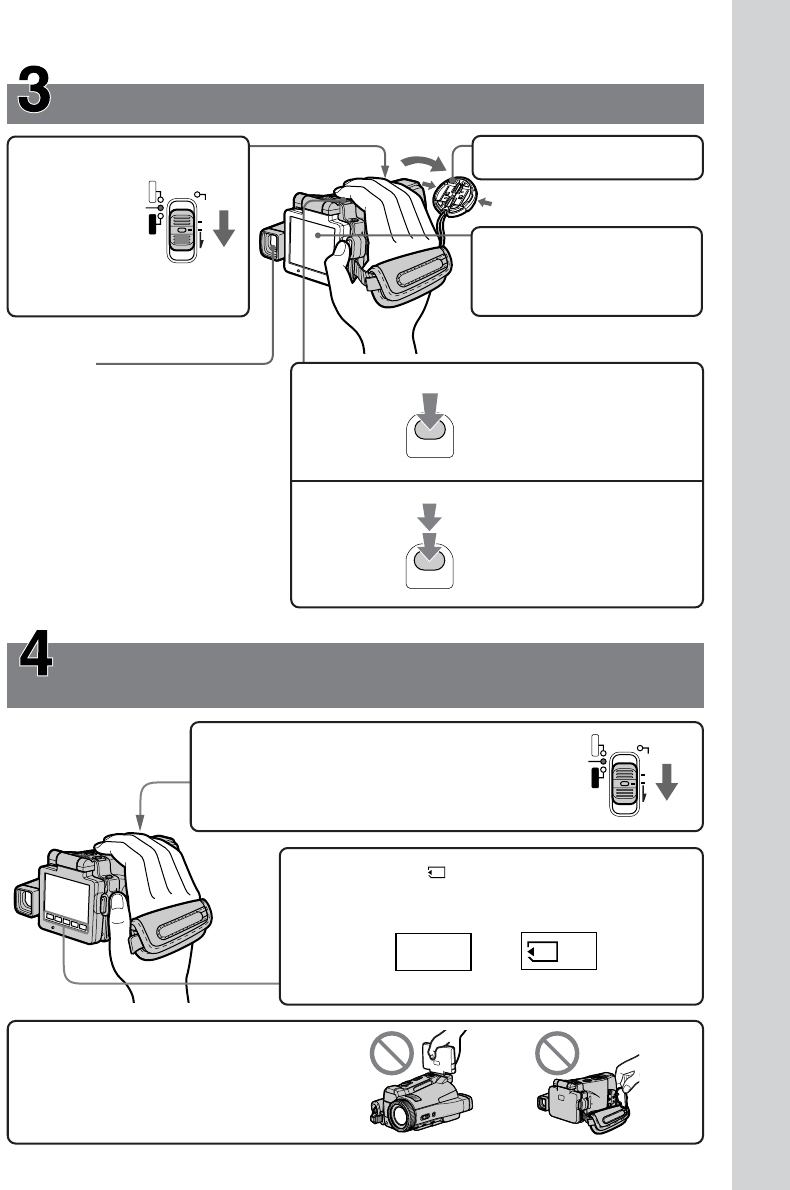 3

4