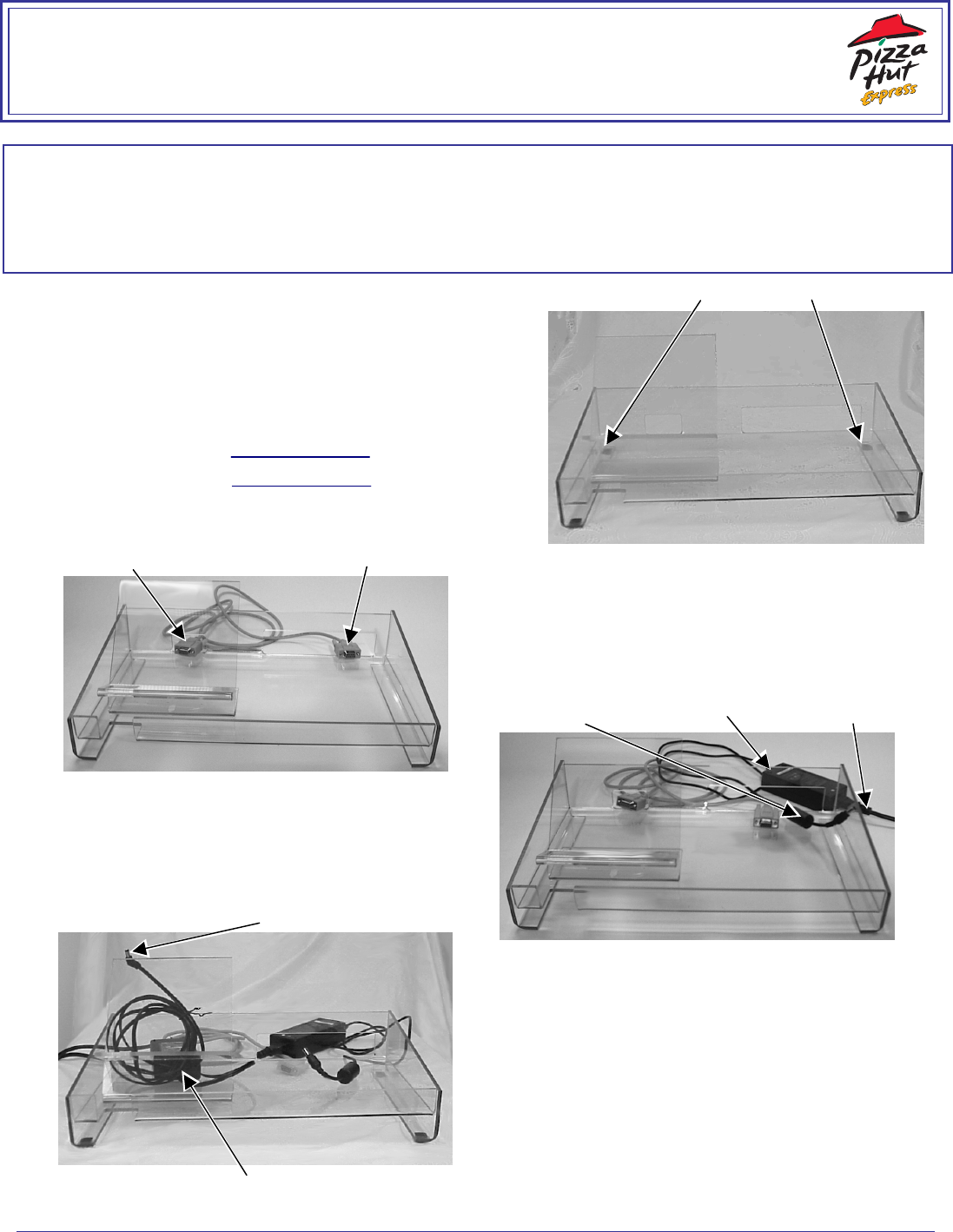 Pizza Hut Express