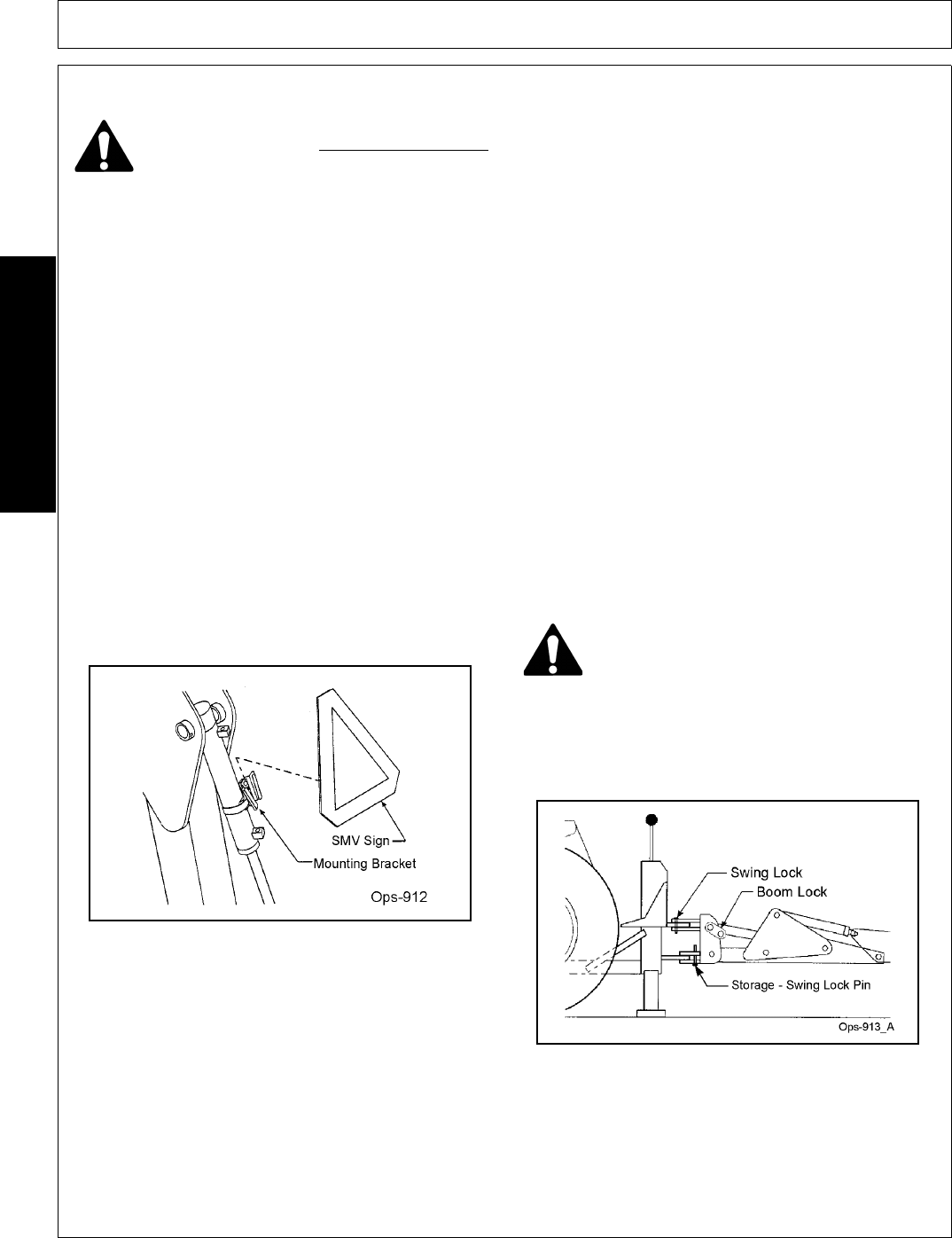 SMV Sign

Mounting Bracket

Ops-912

Swing Lock

Boom Lock

Storage - Swing Lock Pin

Ops-913_A