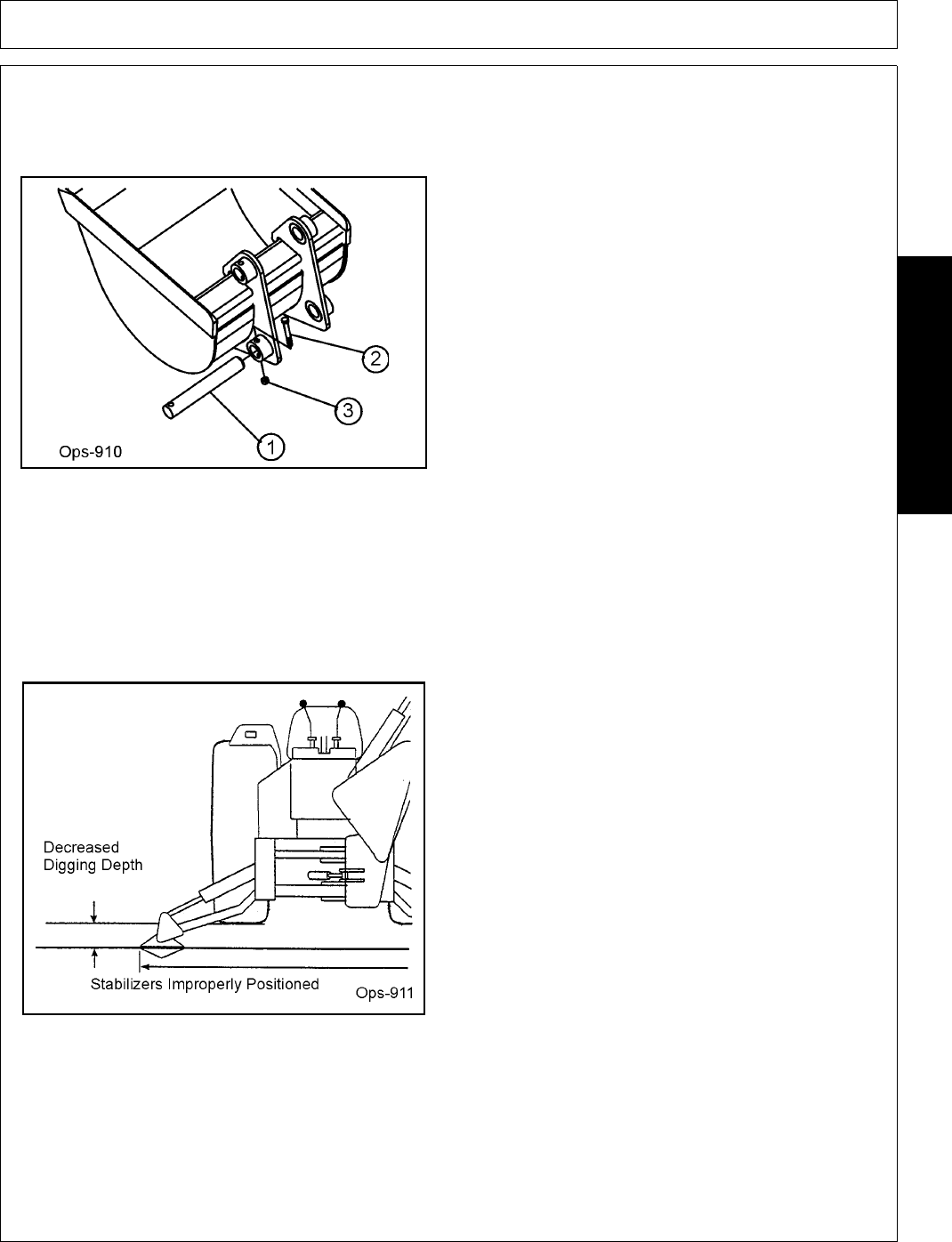 2

3

1

Ops-910

Decreased Digging Depth

Stabilizers Improperly Positioned

Ops-911