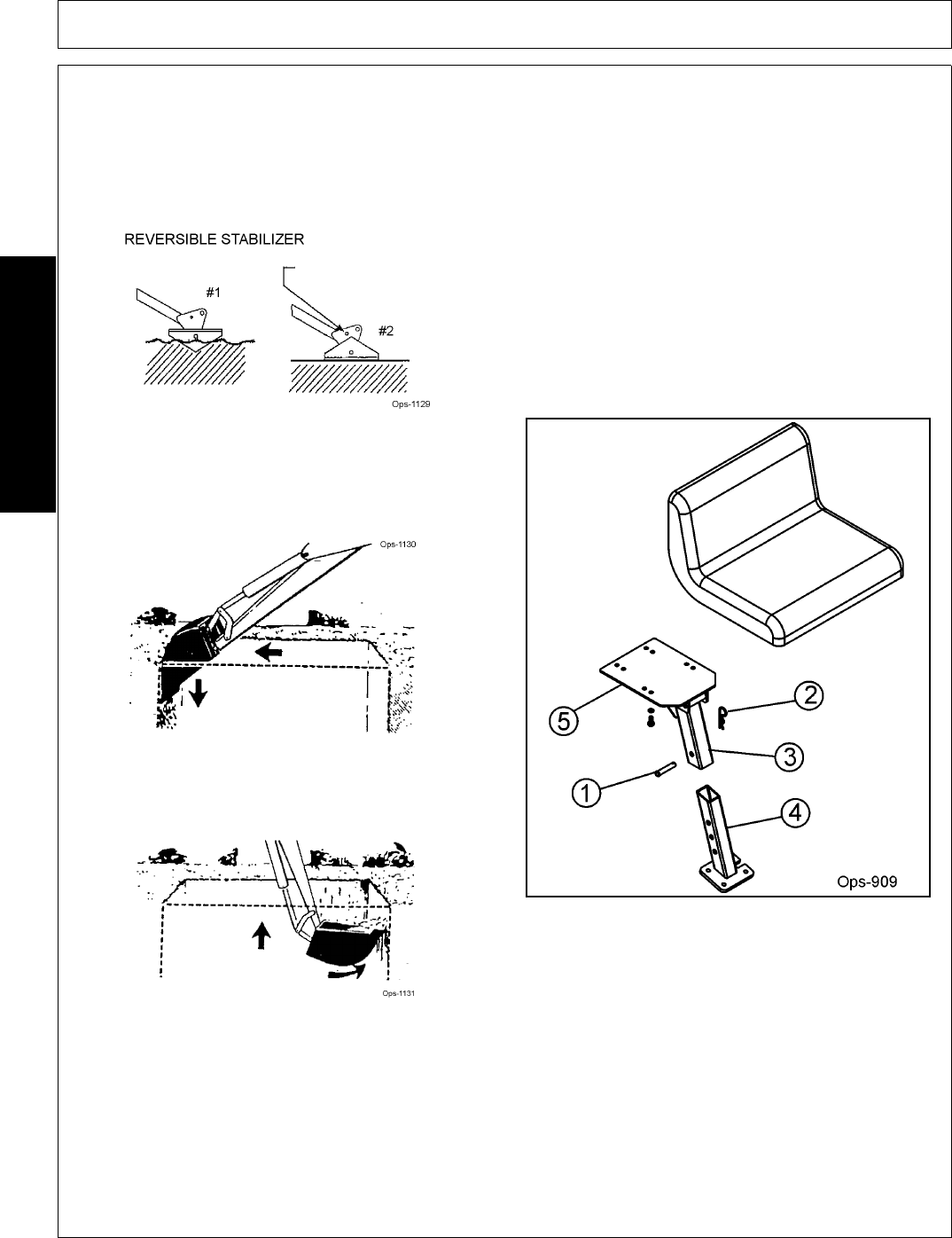 REVERSIBLE STABILIZER

#1

#2

Ops-1129

Ops-1130

Ops-1131

5

2

3

1

4

Ops-909