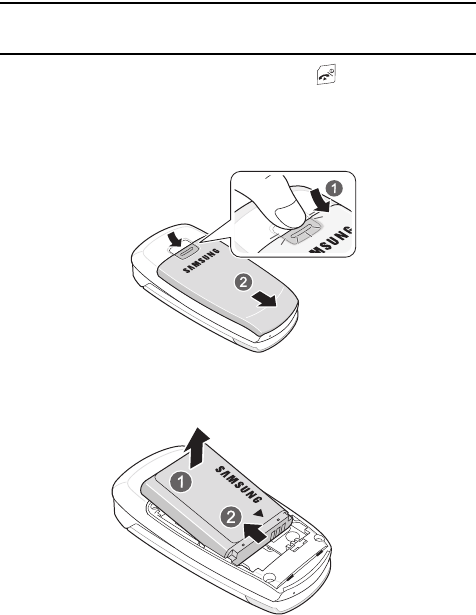 1

SAMSUNG

SAMSUNG

2

SAMSUNG

1

2