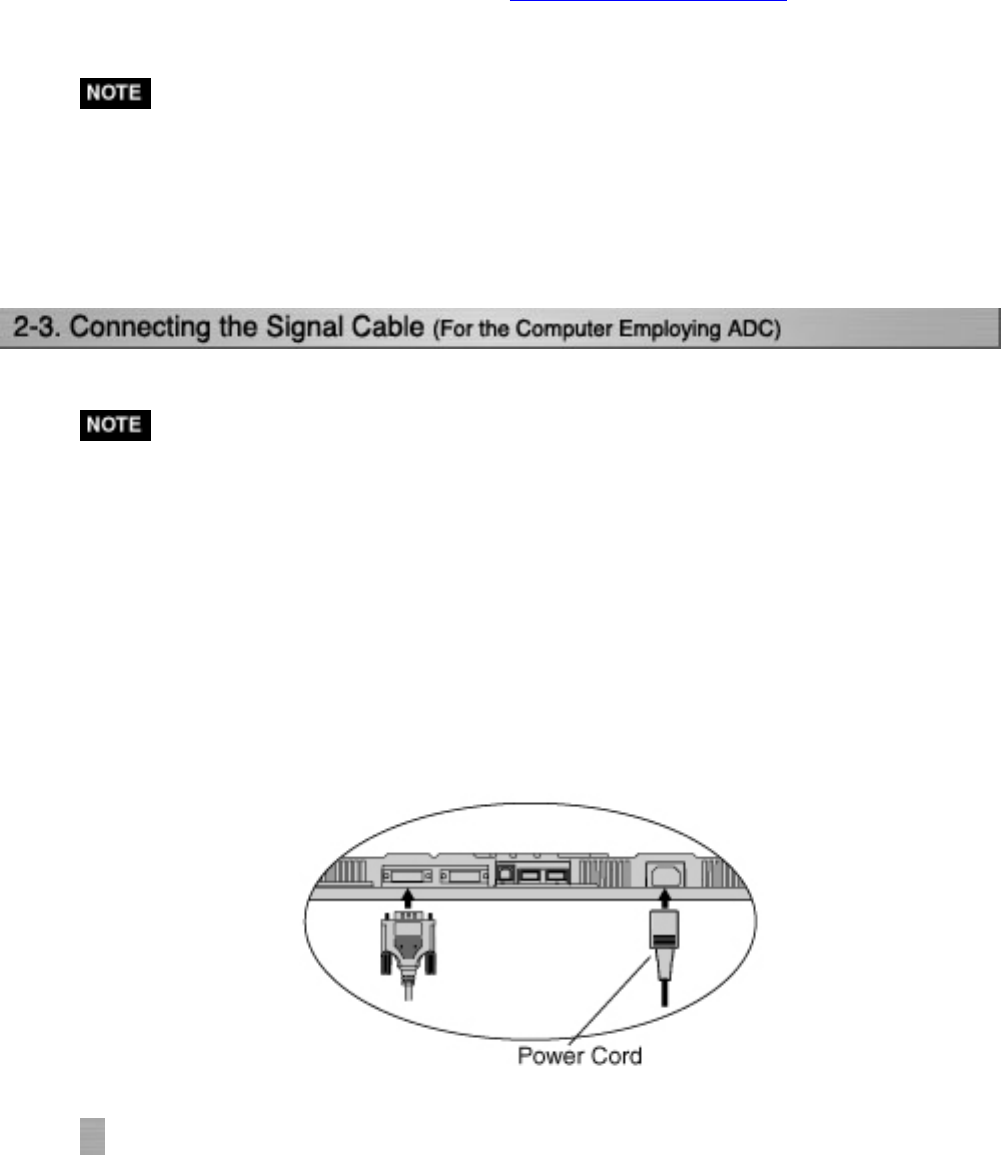 NOTE

2-3. Connecting the Signal Cable (For the Computer Employing ADC)

NOTE

Power Cord